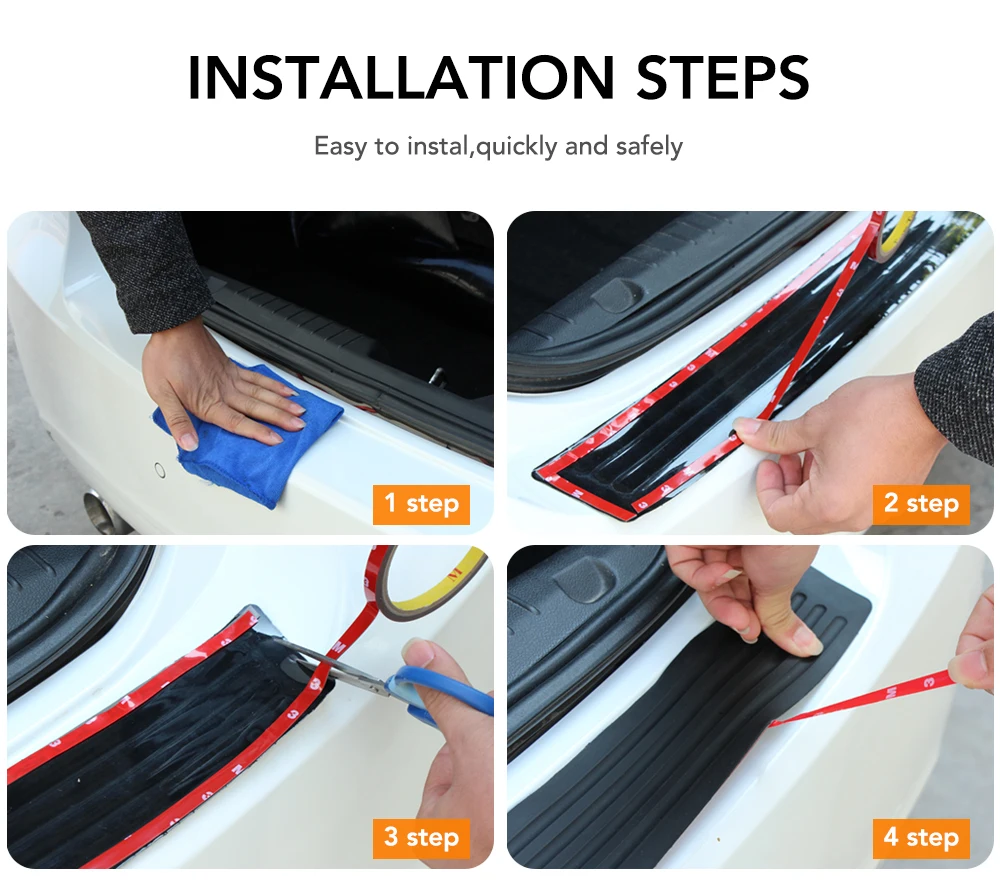 INSTALLATION STEPS

Easy to instal,quickly and safely

1 step

2 step

3 step

4 step