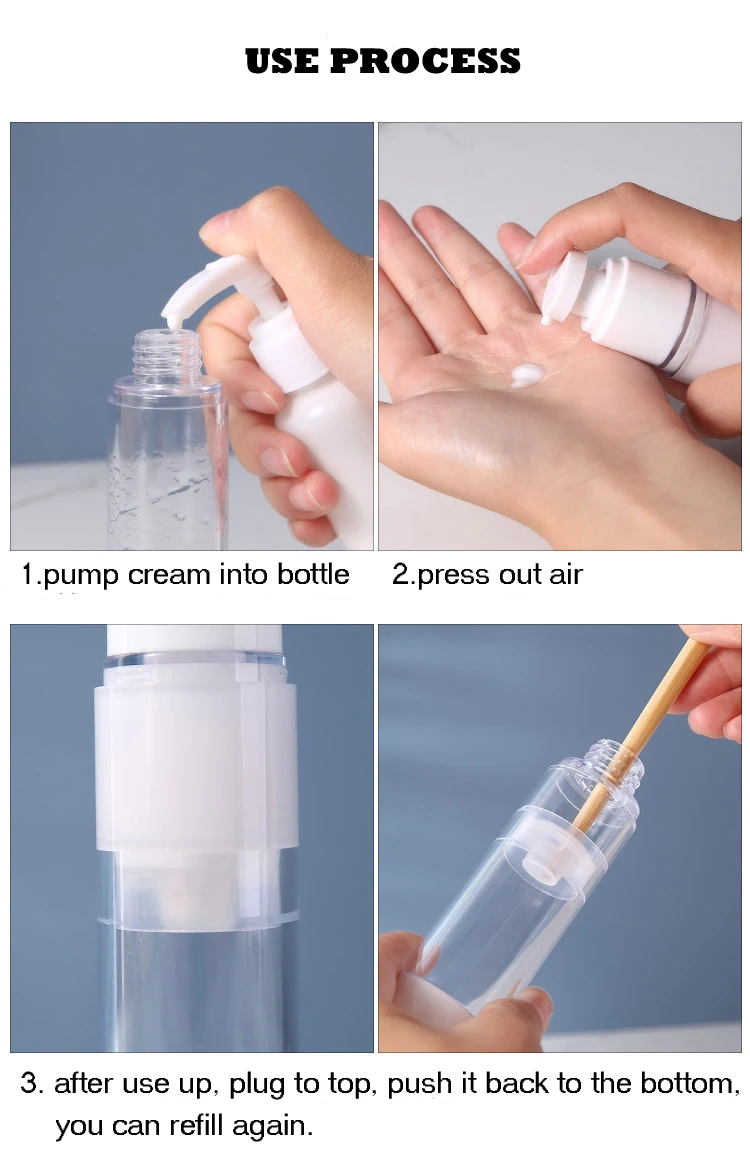 USE PROCESS

1.pump cream into bottle

2.press out air

3. after use up, plug to top, push it back to the bottom, you can refill again.