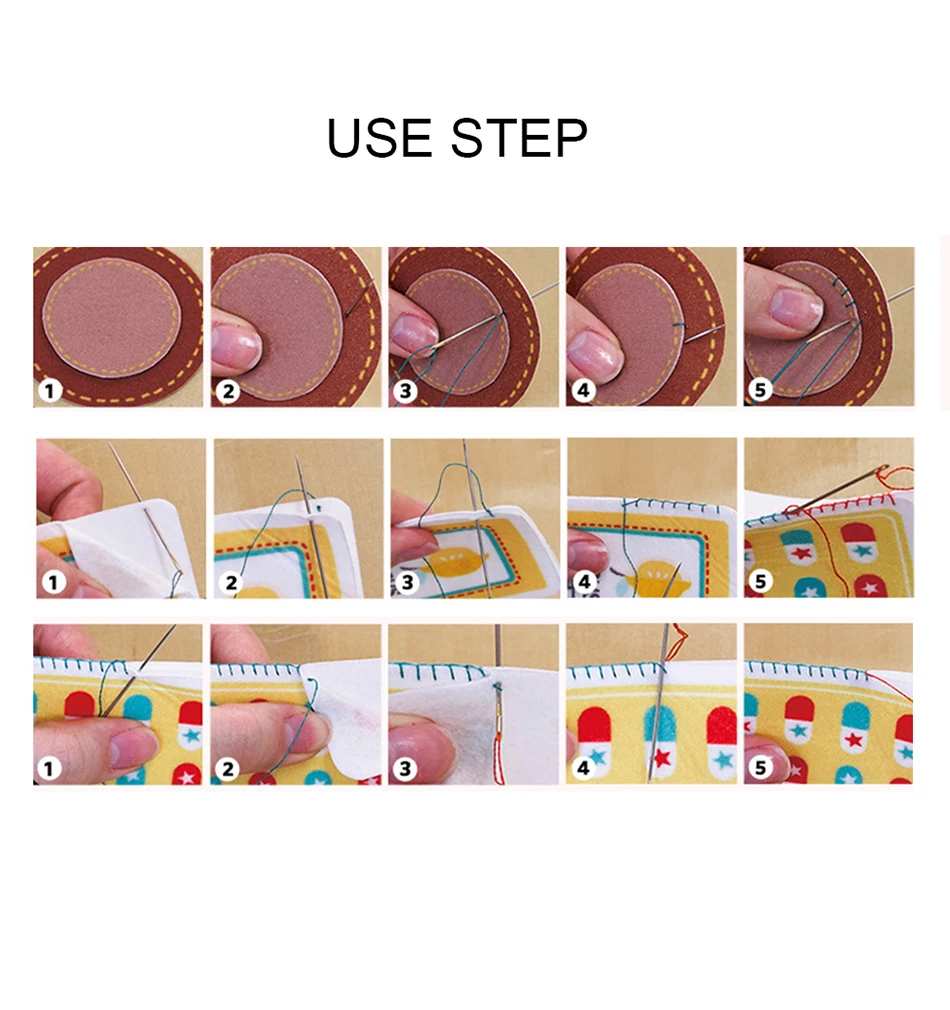 USE STEP

1 2 3 4 5

1 2 3 4 5

1 2 3 4 5