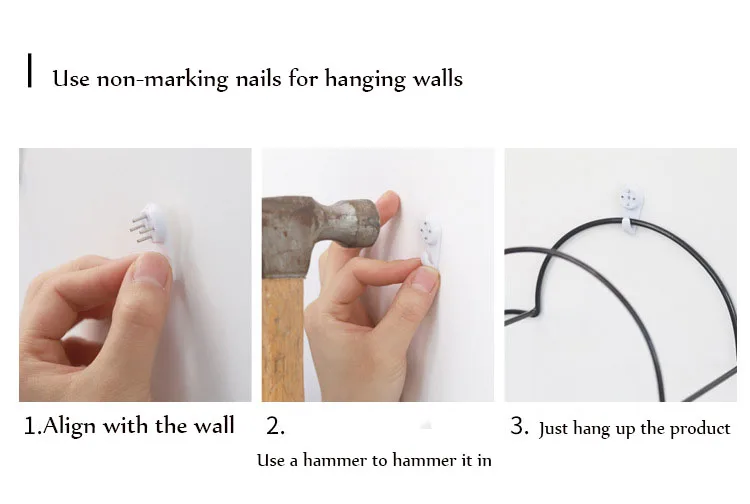 Use non-marking nails for hanging walls

1.Align with the wall

2.

Use a hammer to hammer it in

3. Just hang up the product