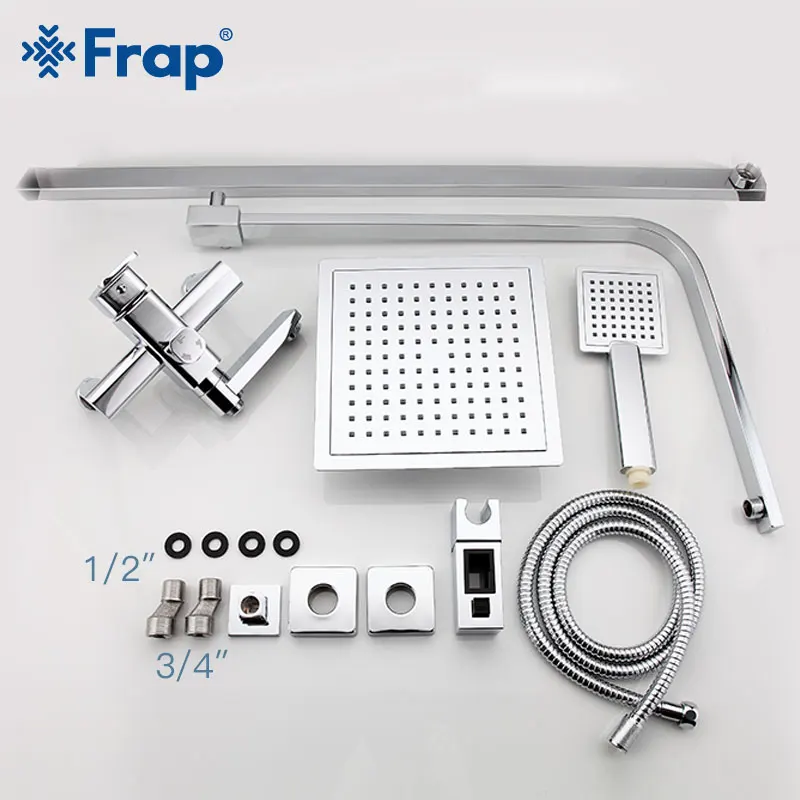 Frap®

1/2"

3/4"