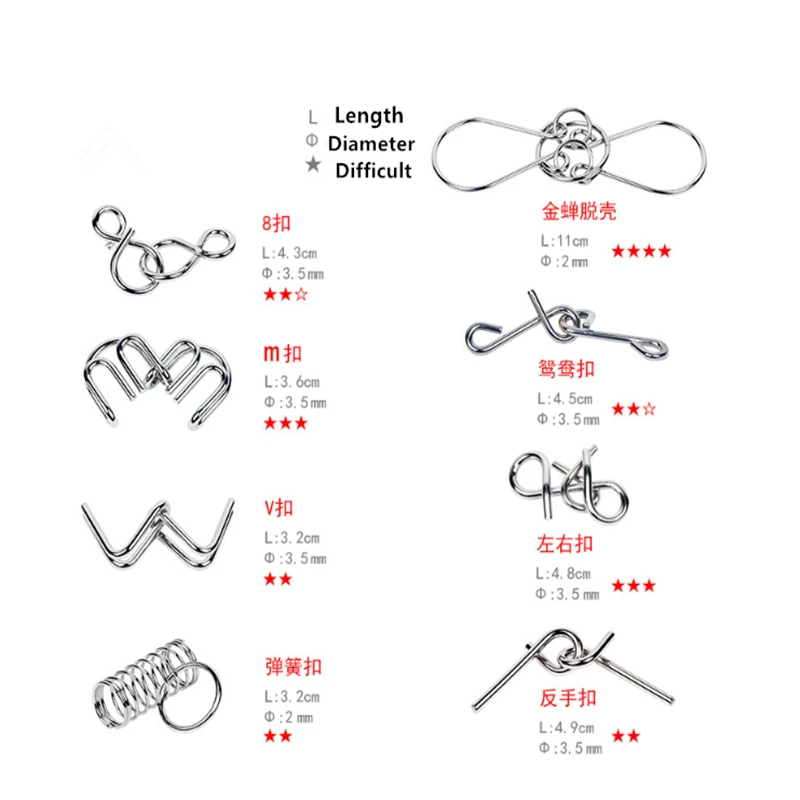 L Length
Φ Diameter
★ Difficult

8扣
L:4.3cm
Φ:3.5mm
★★☆

m扣
L:3.6cm
Φ:3.5mm
★★★

V扣
L:3.2cm
Φ:3.5mm
★★

弹簧扣
L:3.2cm
Φ:2mm
★★

金蝉脱壳
L:11cm
Φ:2mm
★★★★

鸳鸯扣
L:4.5cm
Φ:3.5mm
★★☆

左右扣
L:4.8cm
Φ:3.5mm
★★★

反手扣
L:4.9cm
Φ:3.5mm
★★