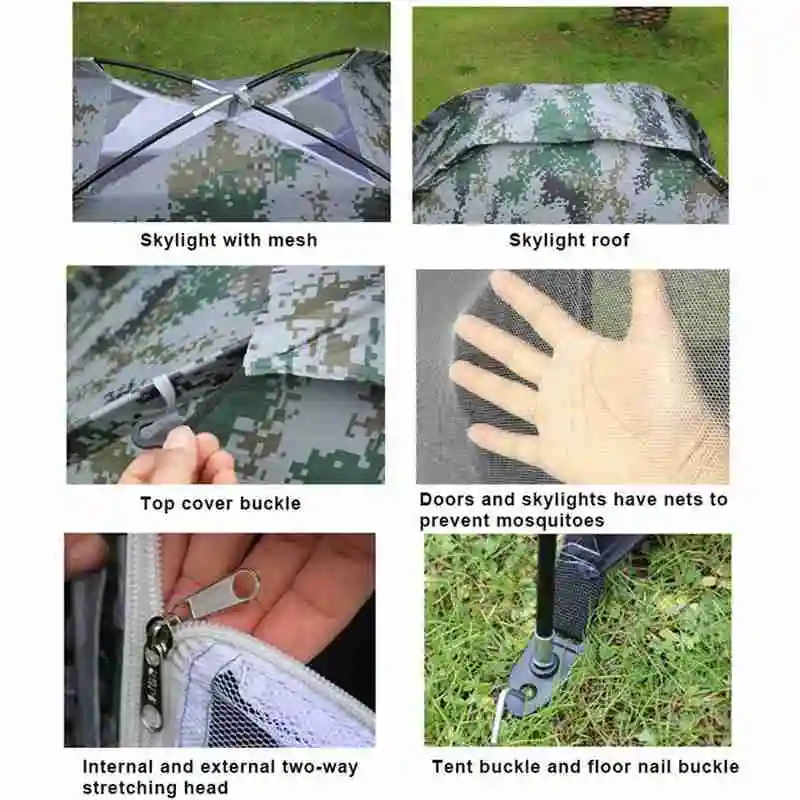 Skylight with mesh

Skylight roof

Top cover buckle

Doors and skylights have nets to prevent mosquitoes

Internal and external two-way stretching head

Tent buckle and floor nail buckle