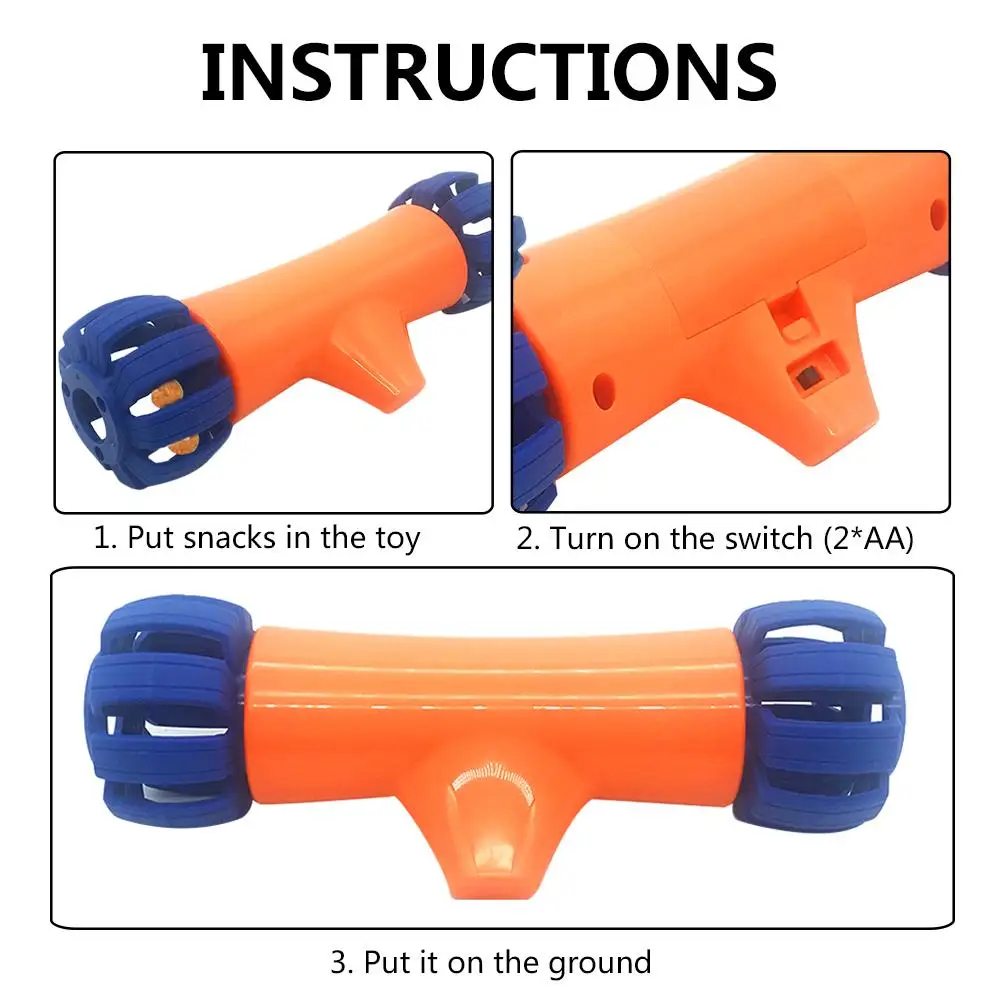 INSTRUCTIONS

1. Put snacks in the toy

2. Turn on the switch (2*AA)

3. Put it on the ground