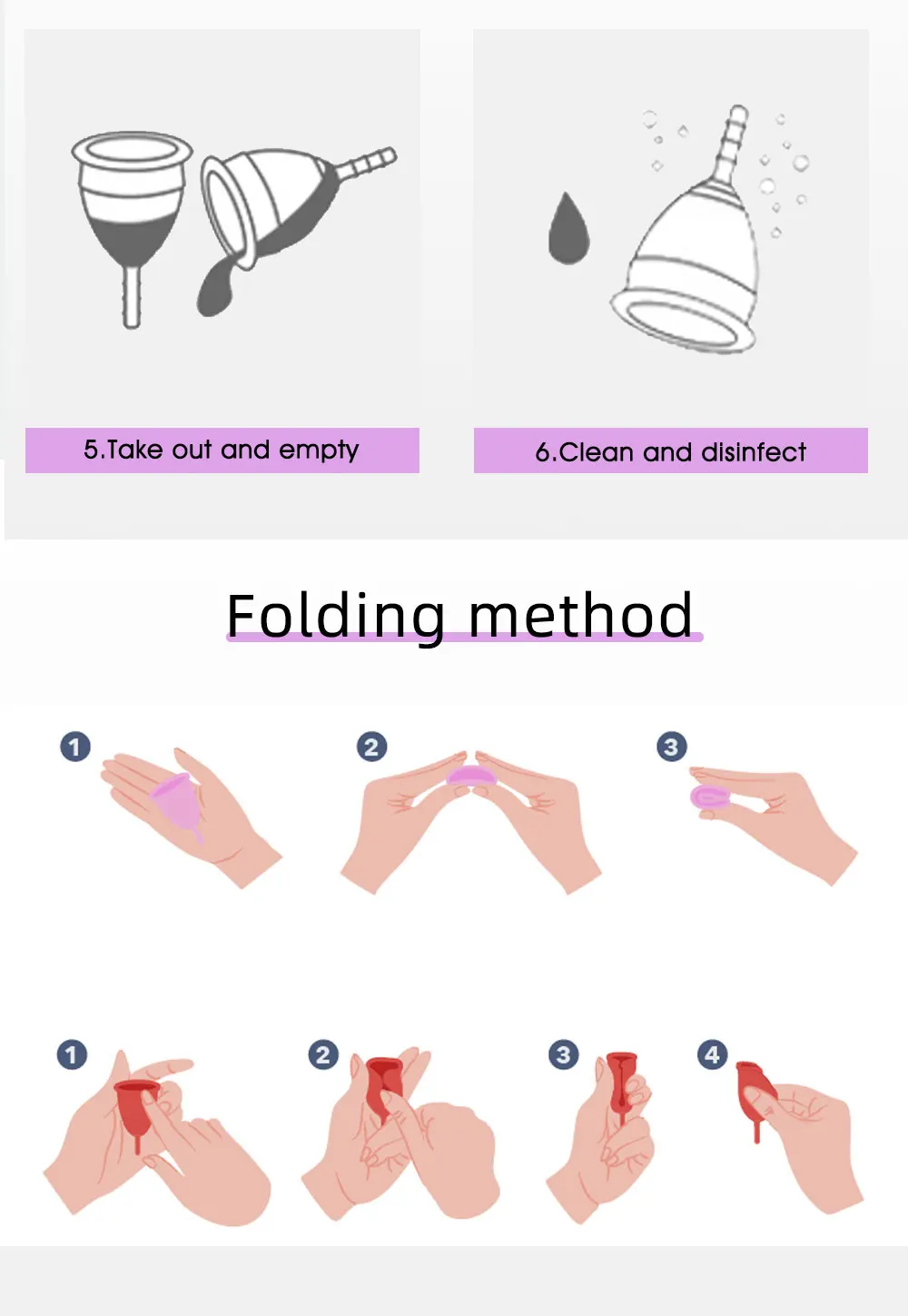 5.Take out and empty

6.Clean and disinfect

Folding method

1

2

3

1

2

3

4