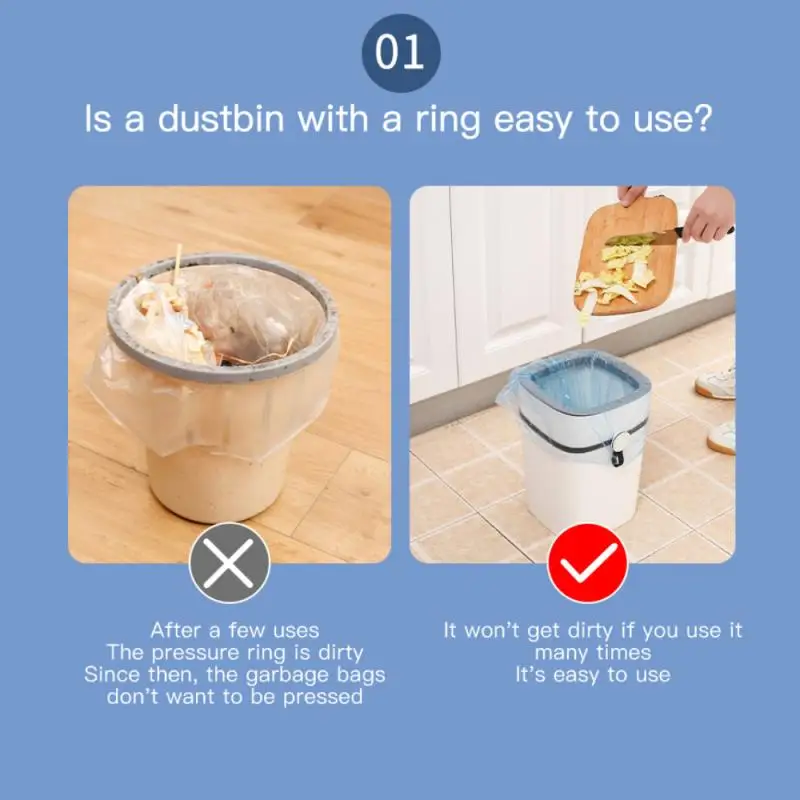 01

Is a dustbin with a ring easy to use?

After a few uses
The pressure ring is dirty
Since then, the garbage bags
don't want to be pressed

It won't get dirty if you use it
many times
It's easy to use