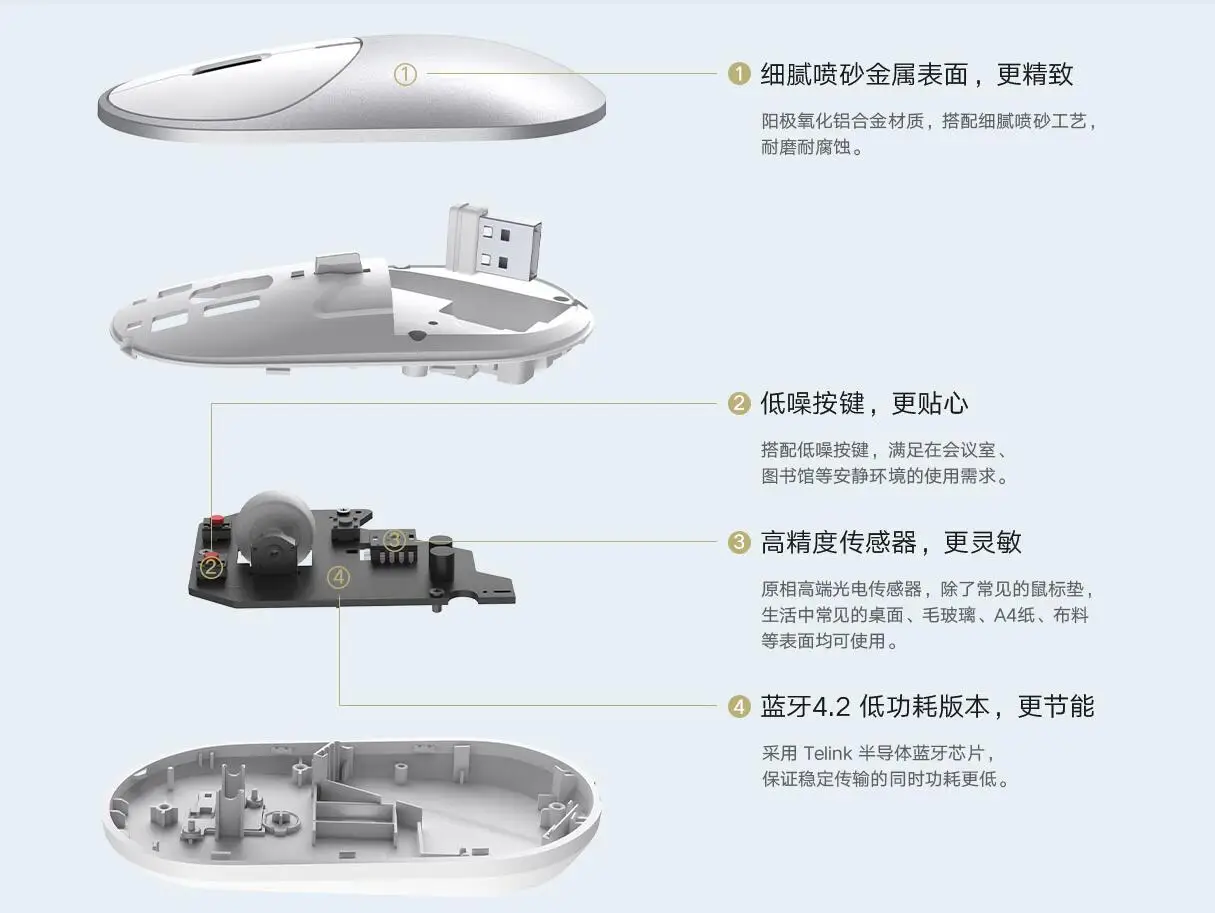 ①

1 细腻喷砂金属表面，更精致

阳极氧化铝合金材质，搭配细腻喷砂工艺，耐磨耐腐蚀。

2 低噪按键，更贴心

搭配低噪按键，满足在会议室、图书馆等安静环境的使用需求。

②
③
④

3 高精度传感器，更灵敏

原相高端光电传感器，除了常见的鼠标垫，生活中常见的桌面、毛玻璃、A4纸、布料等表面均可使用。

4 蓝牙4.2 低功耗版本，更节能

采用 Telink 半导体蓝牙芯片，保证稳定传输的同时功耗更低。