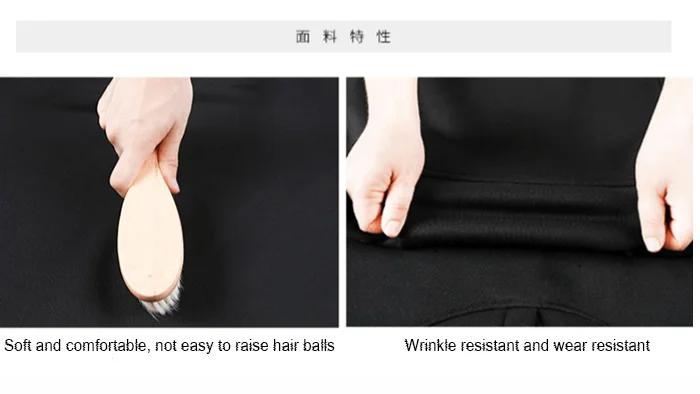 面料特性

Soft and comfortable, not easy to raise hair balls

Wrinkle resistant and wear resistant