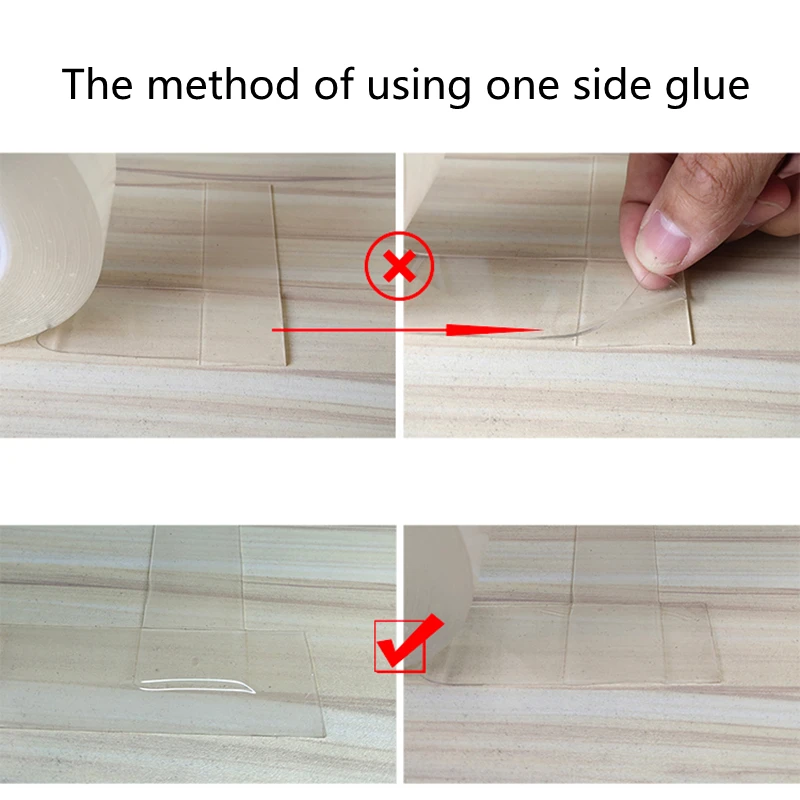 The method of using one side glue