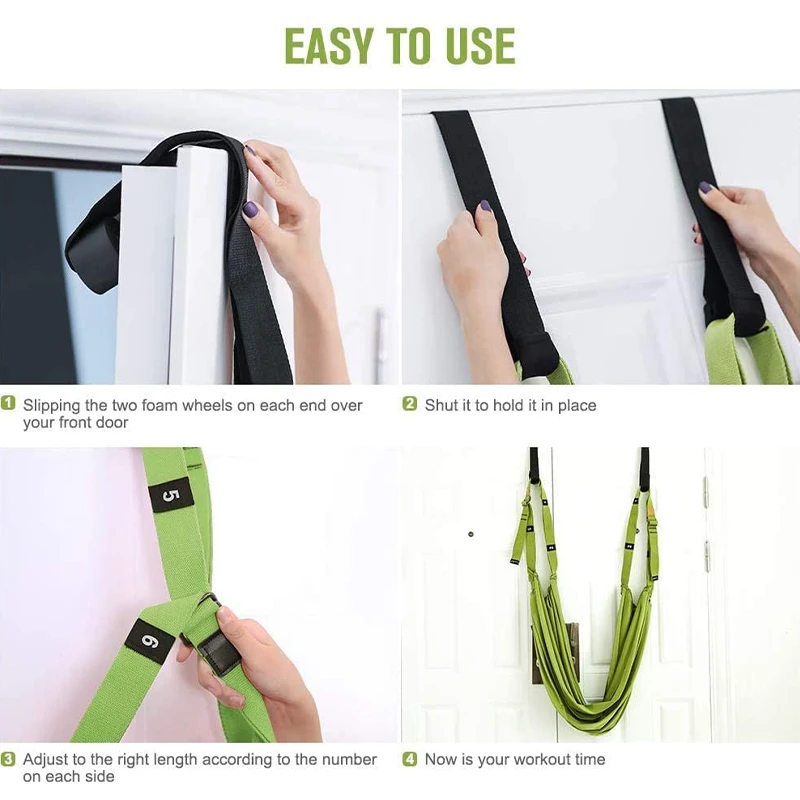 EASY TO USE

1 Slipping the two foam wheels on each end over your front door

2 Shut it to hold it in place

5

6

3 Adjust to the right length according to the number on each side

4 Now is your workout time