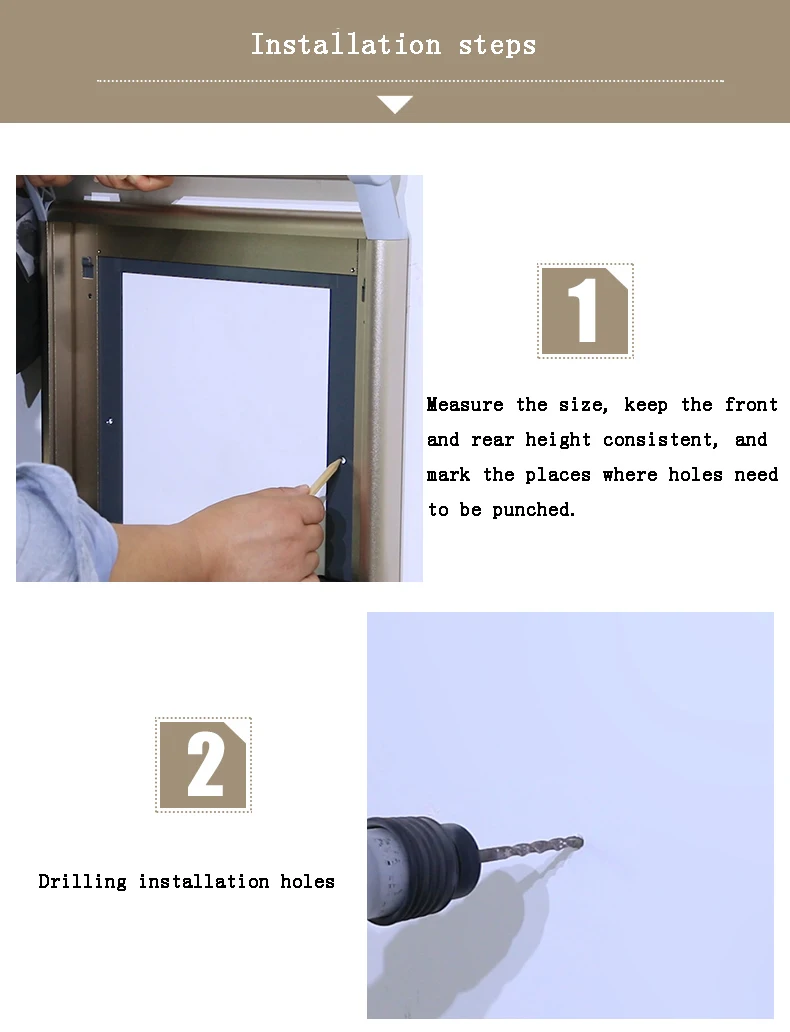 Installation steps

1

Measure the size, keep the front and rear height consistent, and mark the places where holes need to be punched.

2

Drilling installation holes