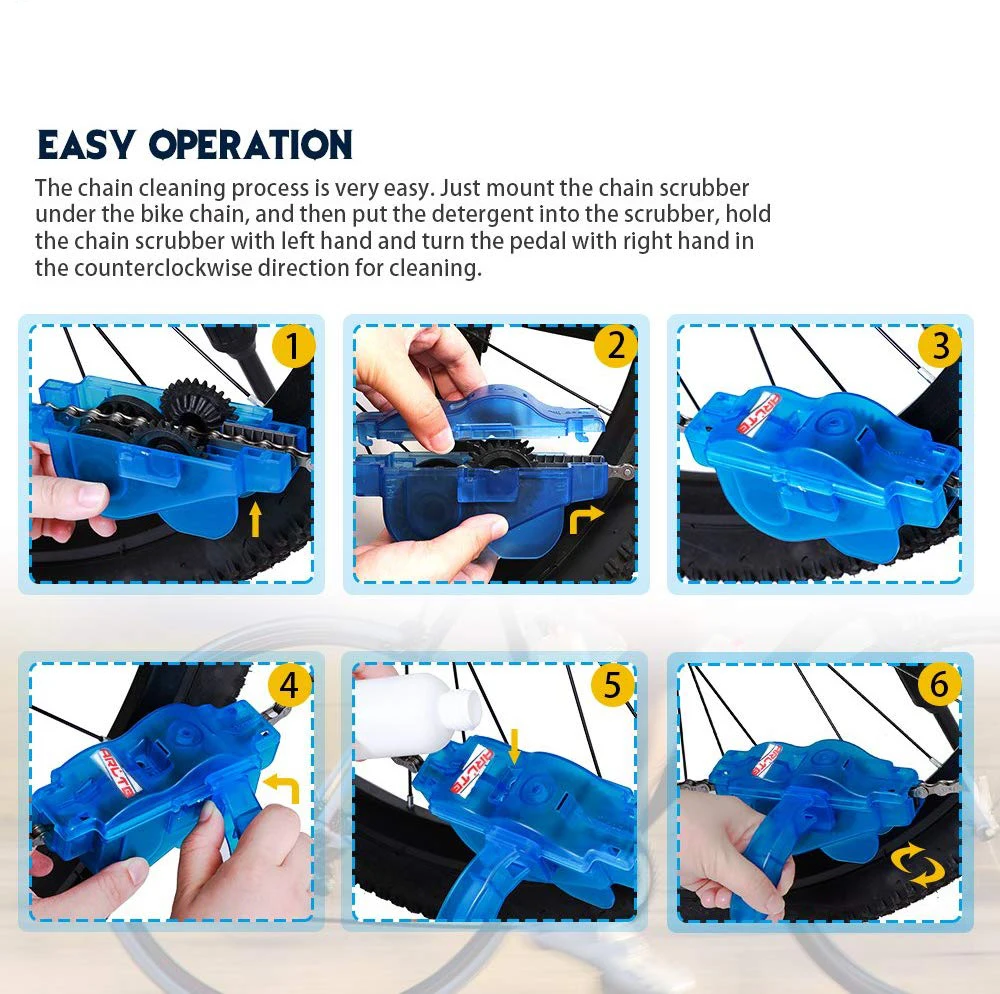 EASY OPERATION

The chain cleaning process is very easy. Just mount the chain scrubber under the bike chain, and then put the detergent into the scrubber, hold the chain scrubber with left hand and turn the pedal with right hand in the counterclockwise direction for cleaning.

1

2

3
AIRLITE

4
AIRLITE

5
AIRLITE

6
AIRLITE