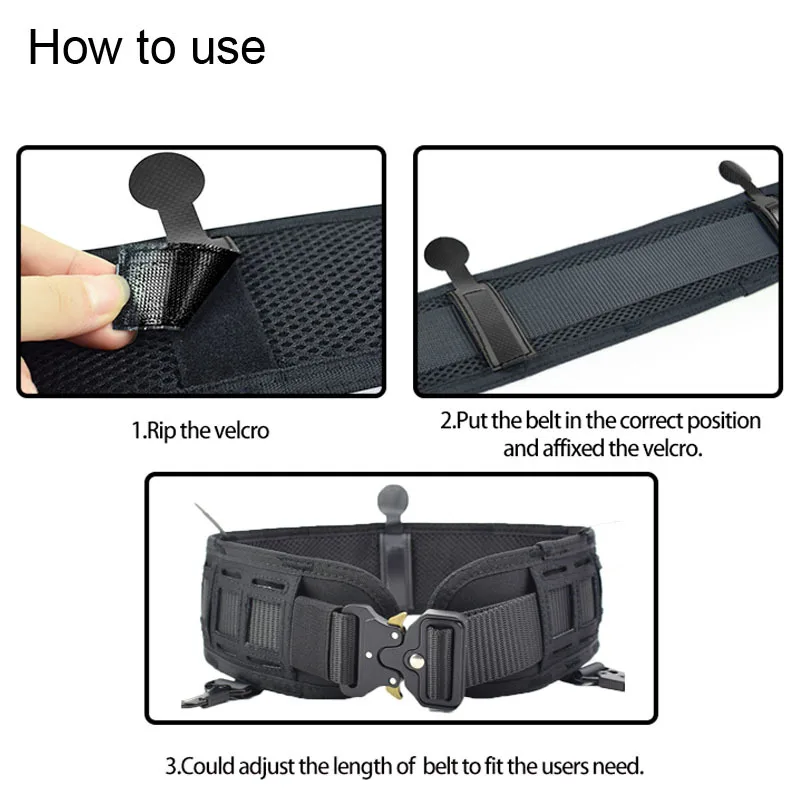 How to use

1.Rip the velcro

2.Put the belt in the correct position and affixed the velcro.

3.Could adjust the length of belt to fit the users need.