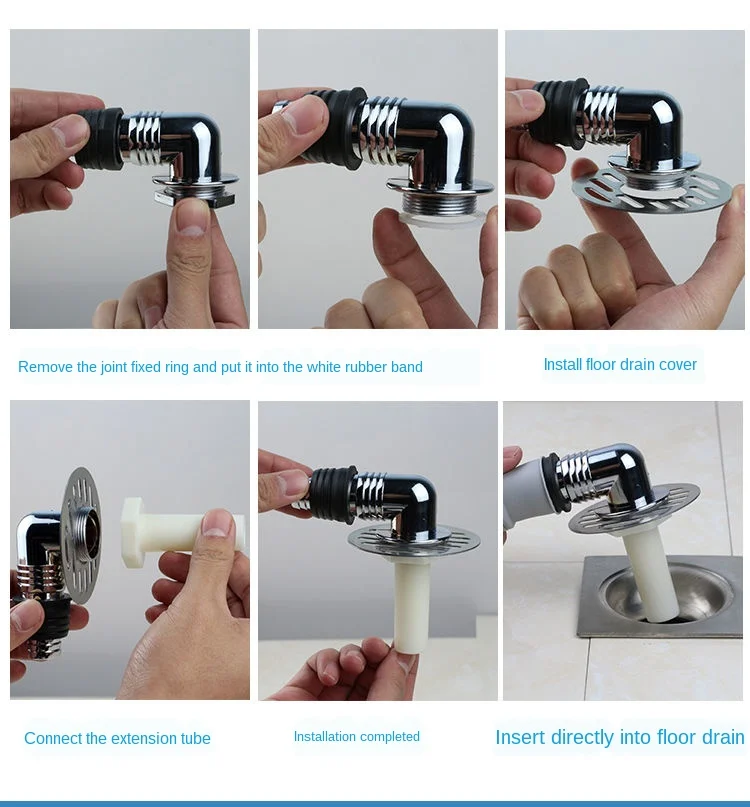 Remove the joint fixed ring and put it into the white rubber band

Install floor drain cover

Connect the extension tube

Installation completed

Insert directly into floor drain