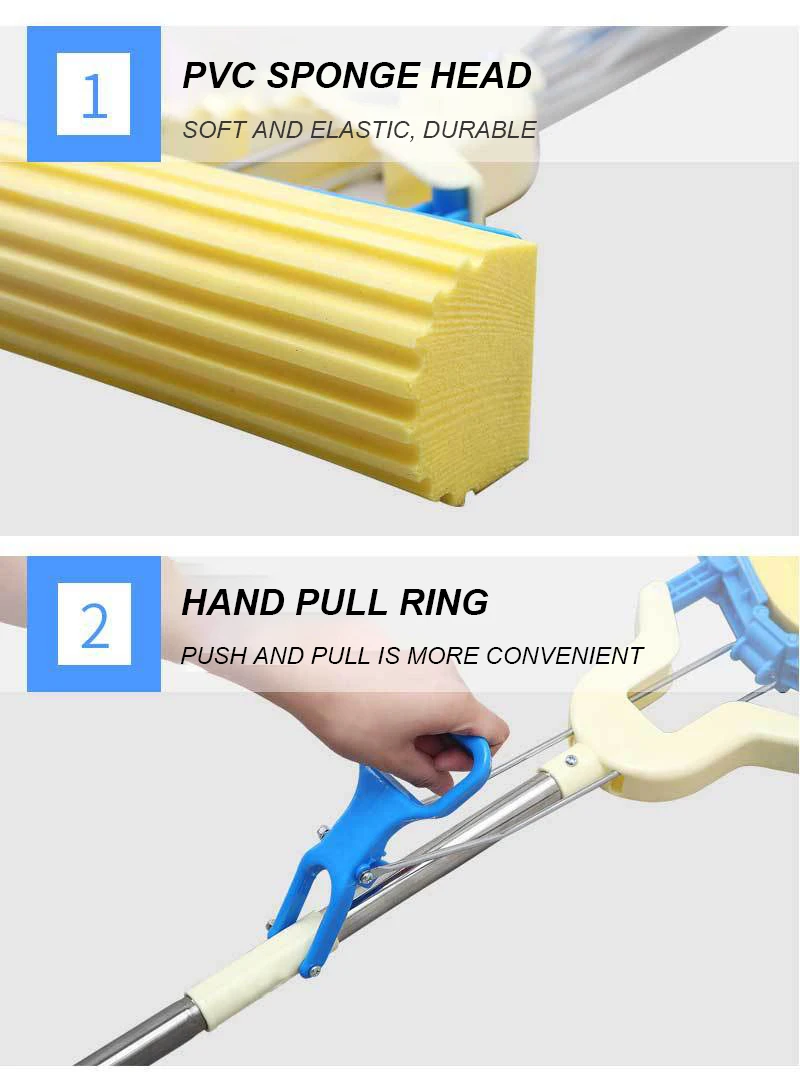 1

PVC SPONGE HEAD

SOFT AND ELASTIC, DURABLE

2

HAND PULL RING

PUSH AND PULL IS MORE CONVENIENT