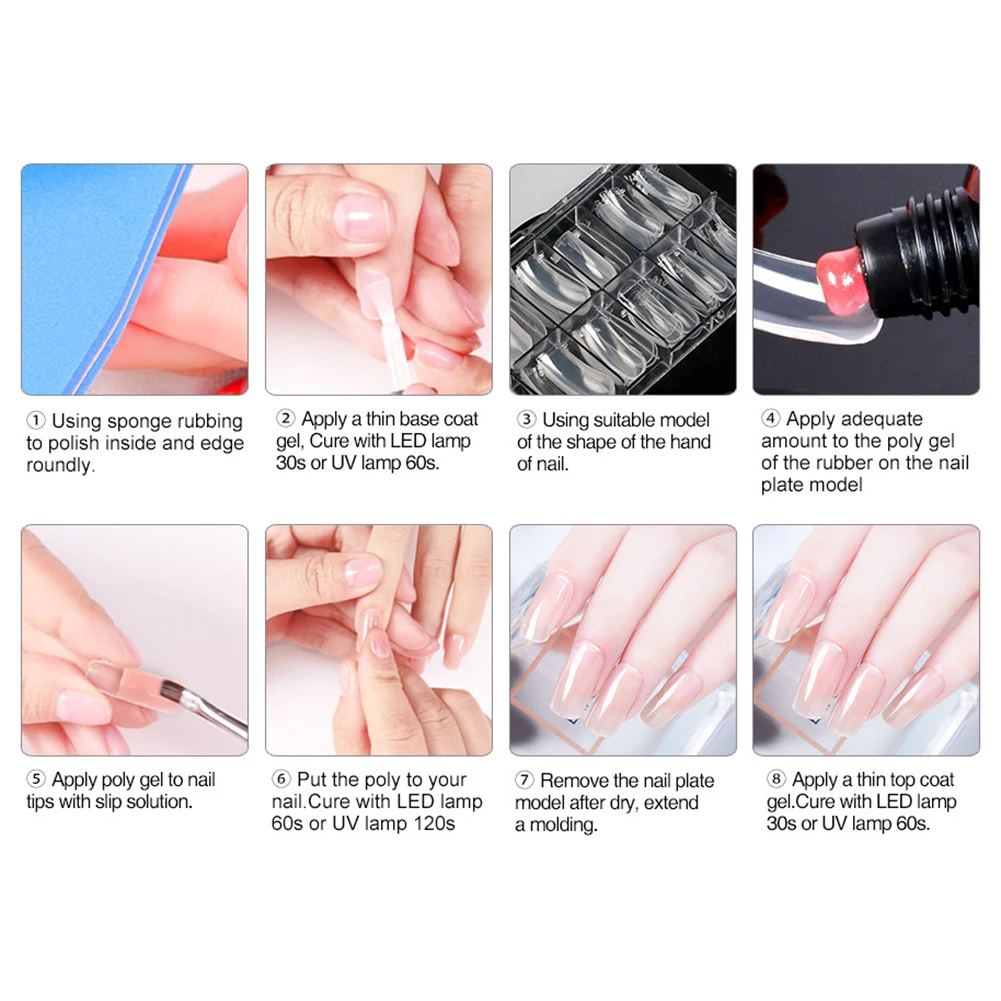 ① Using sponge rubbing to polish inside and edge roundly.

② Apply a thin base coat gel, Cure with LED lamp 30s or UV lamp 60s.

③ Using suitable model of the shape of the hand of nail.

④ Apply adequate amount to the poly gel of the rubber on the nail plate model

⑤ Apply poly gel to nail tips with slip solution.

⑥ Put the poly to your nail.Cure with LED lamp 60s or UV lamp 120s

⑦ Remove the nail plate model after dry, extend a molding.

⑧ Apply a thin top coat gel.Cure with LED lamp 30s or UV lamp 60s.