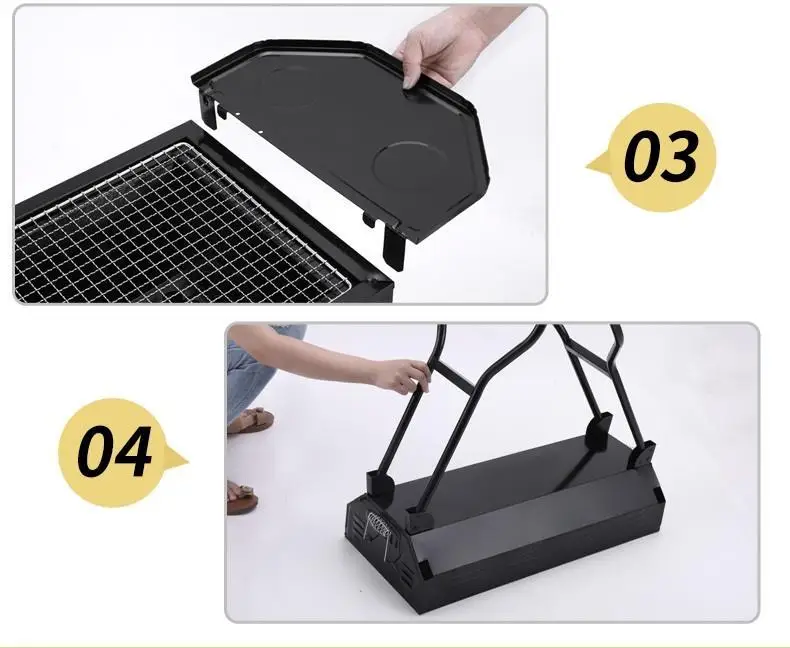 03

04