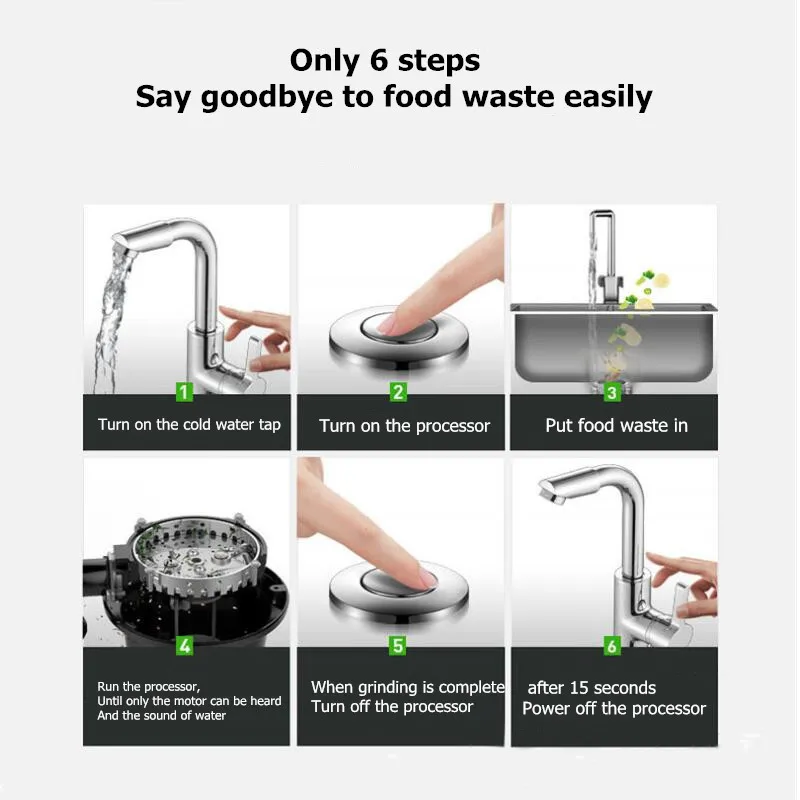 Only 6 steps
Say goodbye to food waste easily

1
Turn on the cold water tap

2
Turn on the processor

3
Put food waste in

4
Run the processor,
Until only the motor can be heard
And the sound of water

5
When grinding is complete
Turn off the processor

6
after 15 seconds
Power off the processor