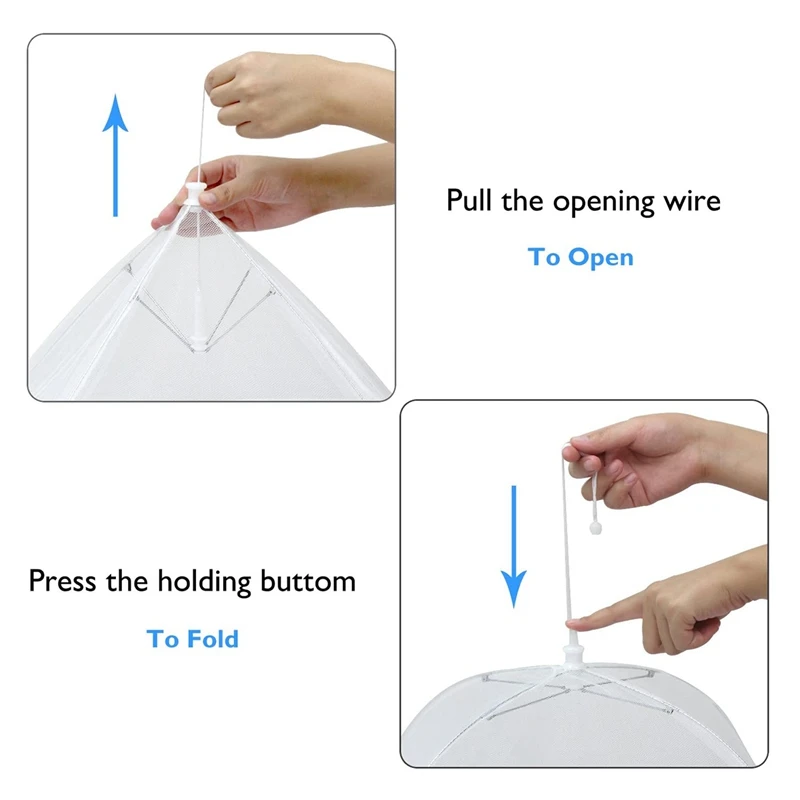 Pull the opening wire

To Open

Press the holding buttom

To Fold