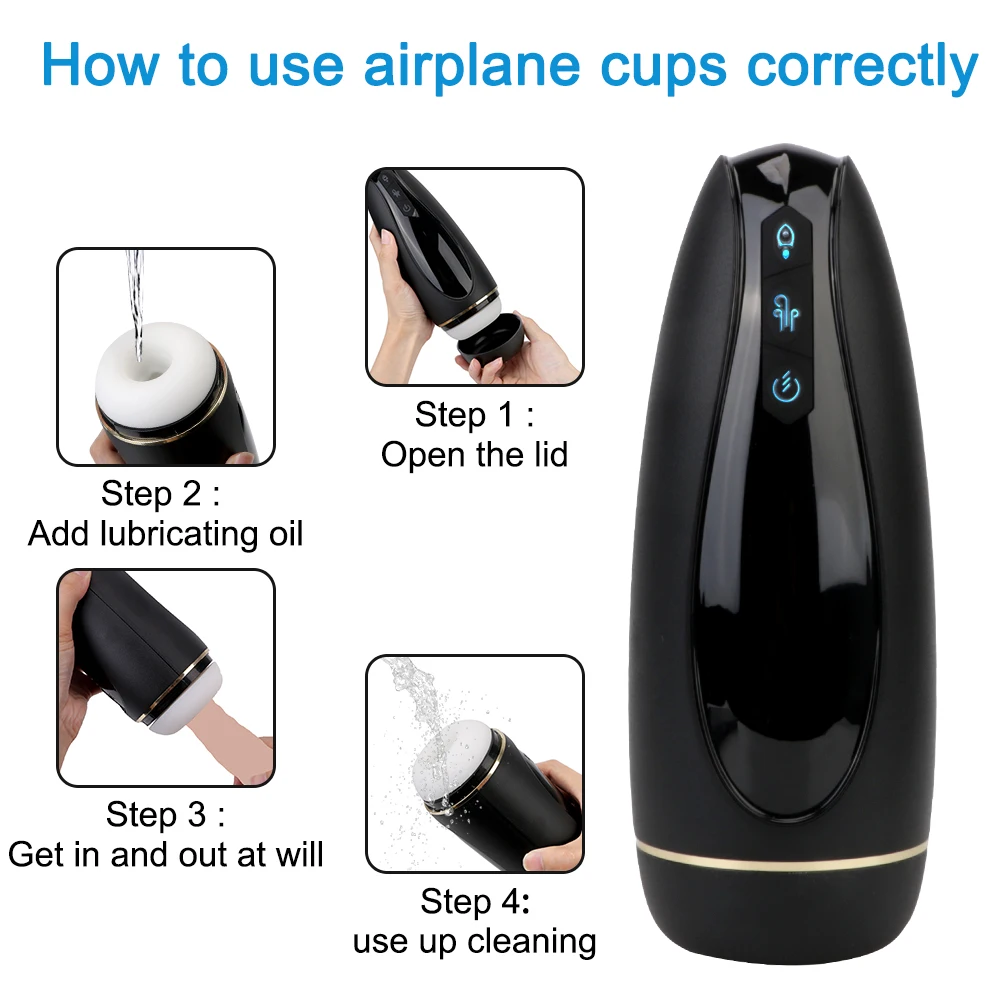 How to use airplane cups correctly

Step 1 :
Open the lid

Step 2 :
Add lubricating oil

Step 3 :
Get in and out at will

Step 4:
use up cleaning