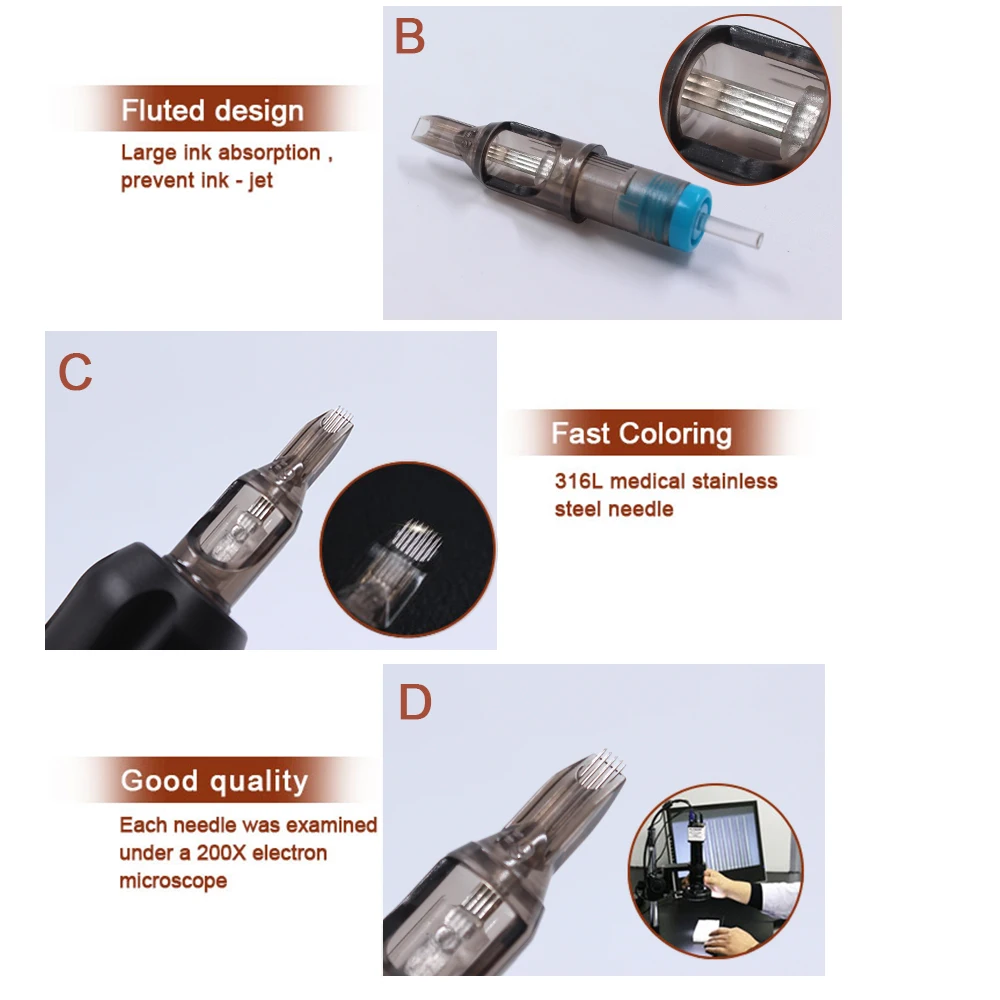 B

Fluted design

Large ink absorption , prevent ink - jet

C

Fast Coloring

316L medical stainless steel needle

D

Good quality

Each needle was examined under a 200X electron microscope