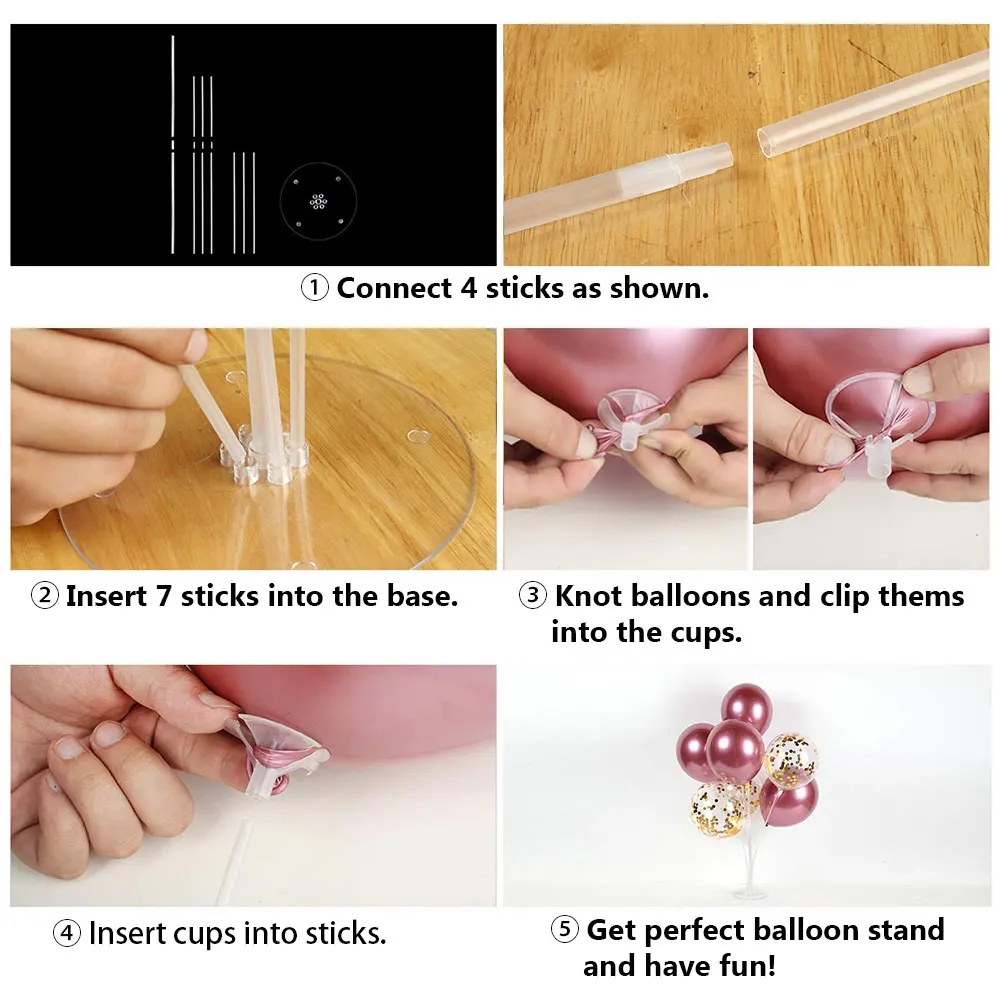 ① Connect 4 sticks as shown.

② Insert 7 sticks into the base.

③ Knot balloons and clip thems into the cups.

④ Insert cups into sticks.

⑤ Get perfect balloon stand and have fun!