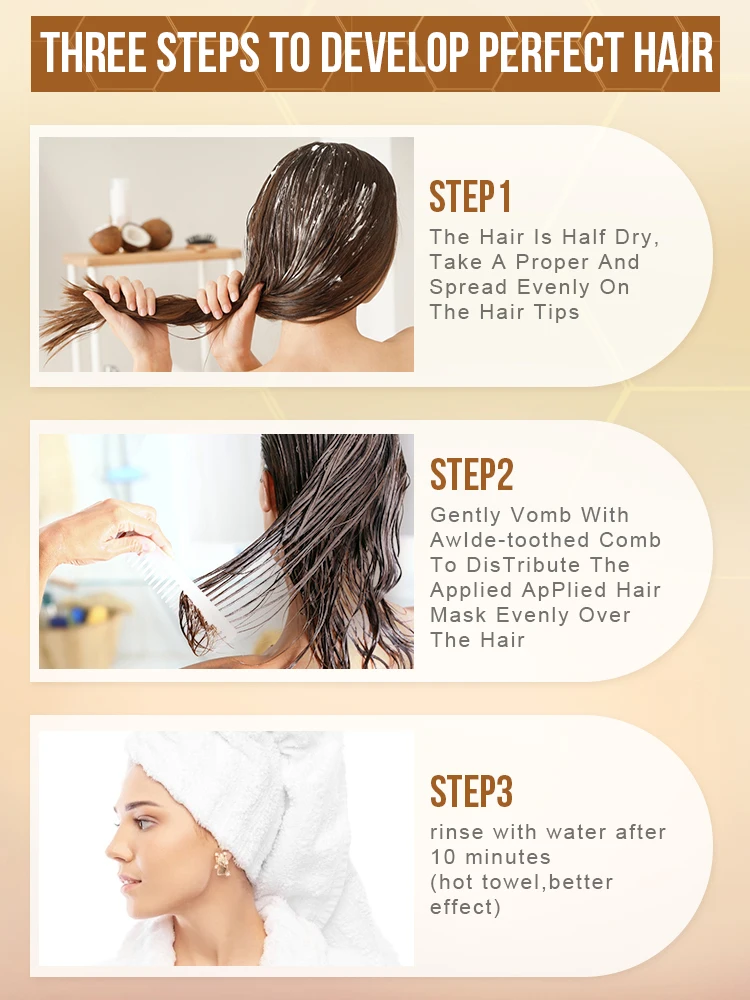 THREE STEPS TO DEVELOP PERFECT HAIR

STEP1
The Hair Is Half Dry, Take A Proper And Spread Evenly On The Hair Tips

STEP2
Gently Vomb With AwIde-toothed Comb To DisTribute The Applied ApPlied Hair Mask Evenly Over The Hair

STEP3
rinse with water after 10 minutes (hot towel,better effect)