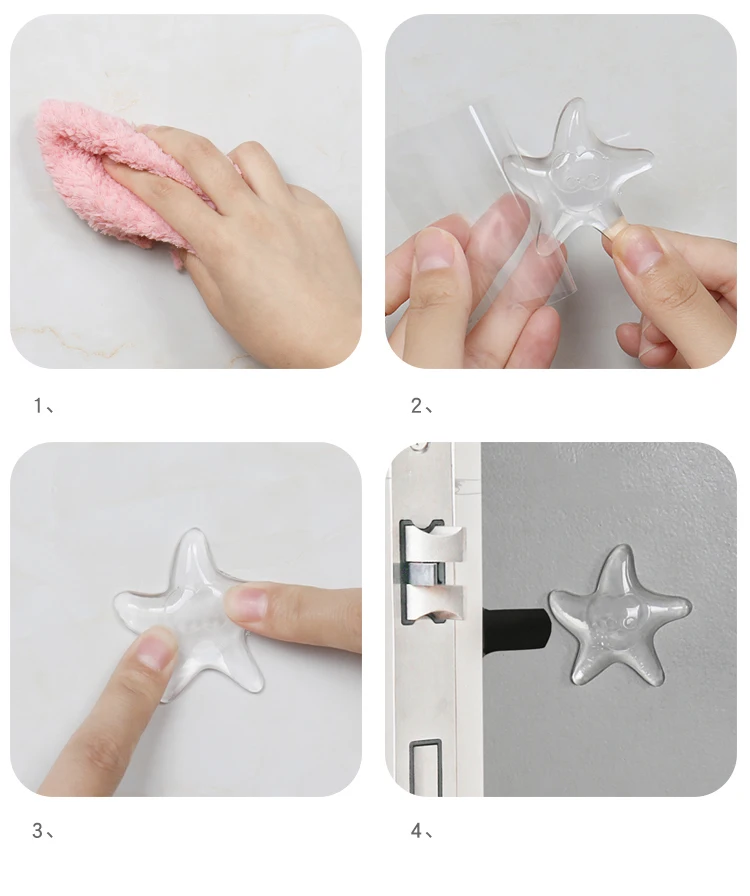 1、

2、

3、

4、