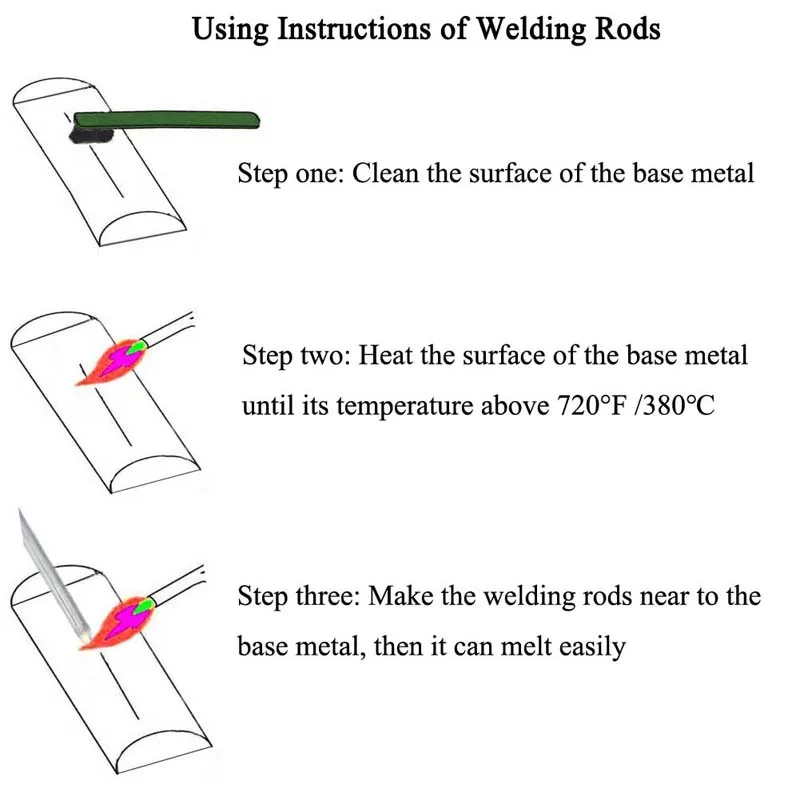 Using Instructions of Welding Rods

Step one: Clean the surface of the base metal

Step two: Heat the surface of the base metal until its temperature above 720°F /380°C

Step three: Make the welding rods near to the base metal, then it can melt easily