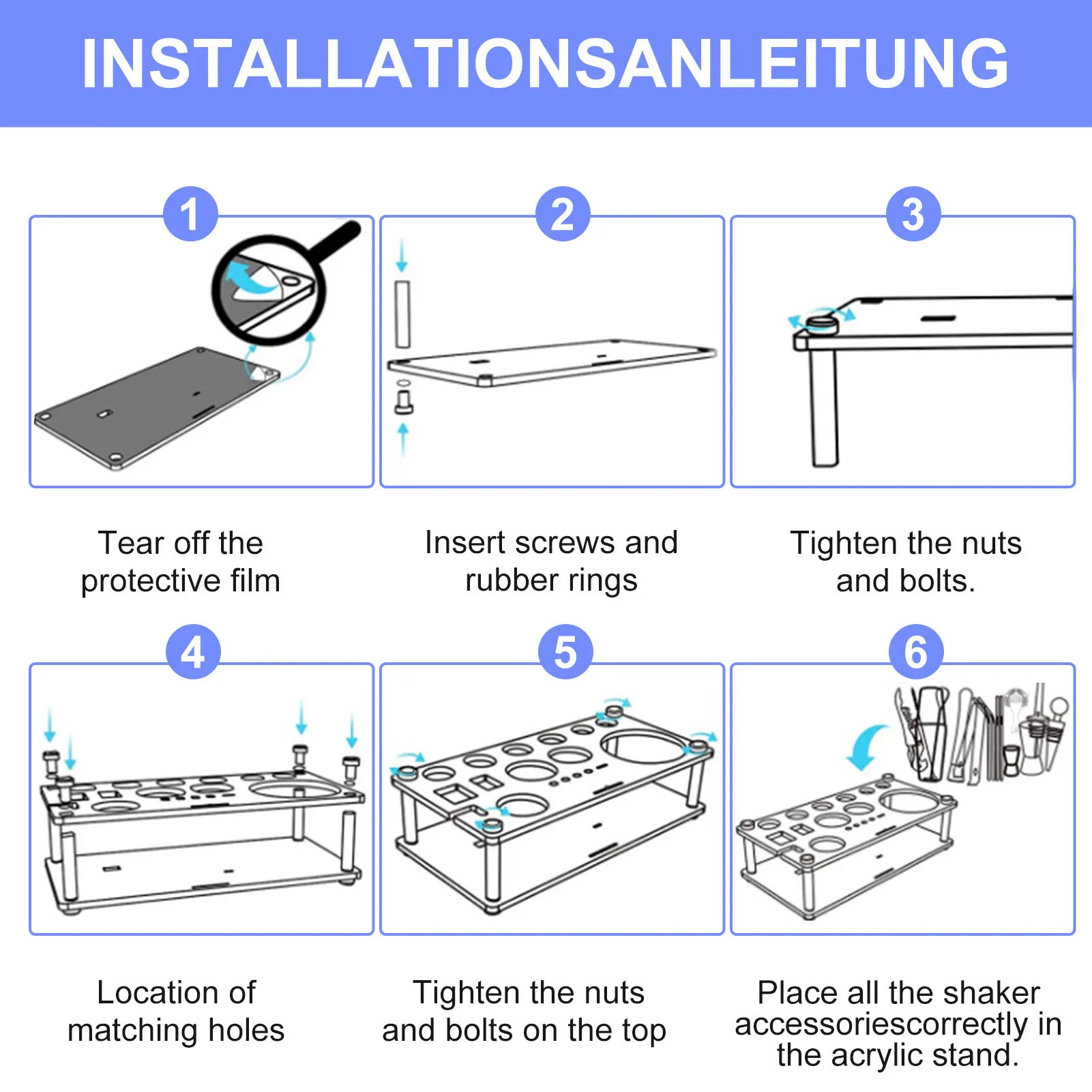 INSTALLATIONSANLEITUNG

1

Tear off the protective film

2

Insert screws and rubber rings

3

Tighten the nuts and bolts.

4

Location of matching holes

5

Tighten the nuts and bolts on the top

6

Place all the shaker accessoriescorrectly in the acrylic stand.