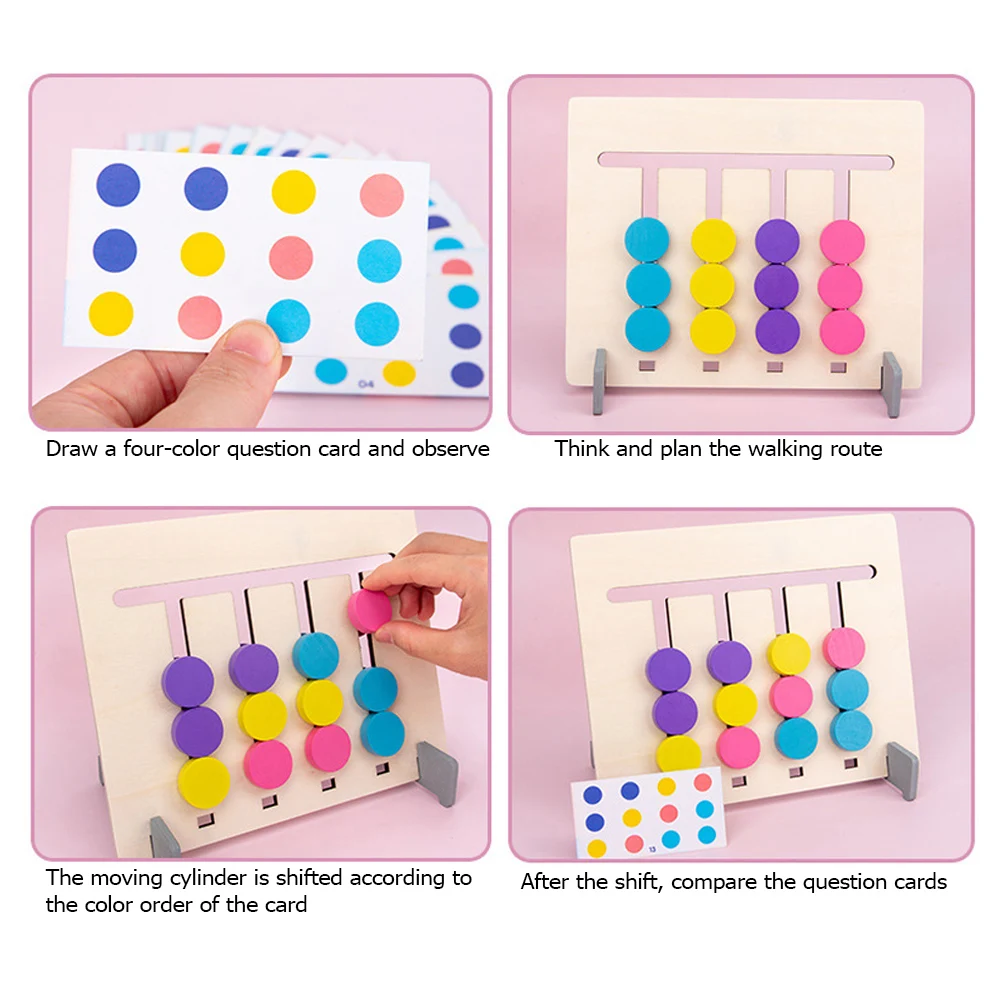 04

Draw a four-color question card and observe

Think and plan the walking route

The moving cylinder is shifted according to the color order of the card

13

After the shift, compare the question cards