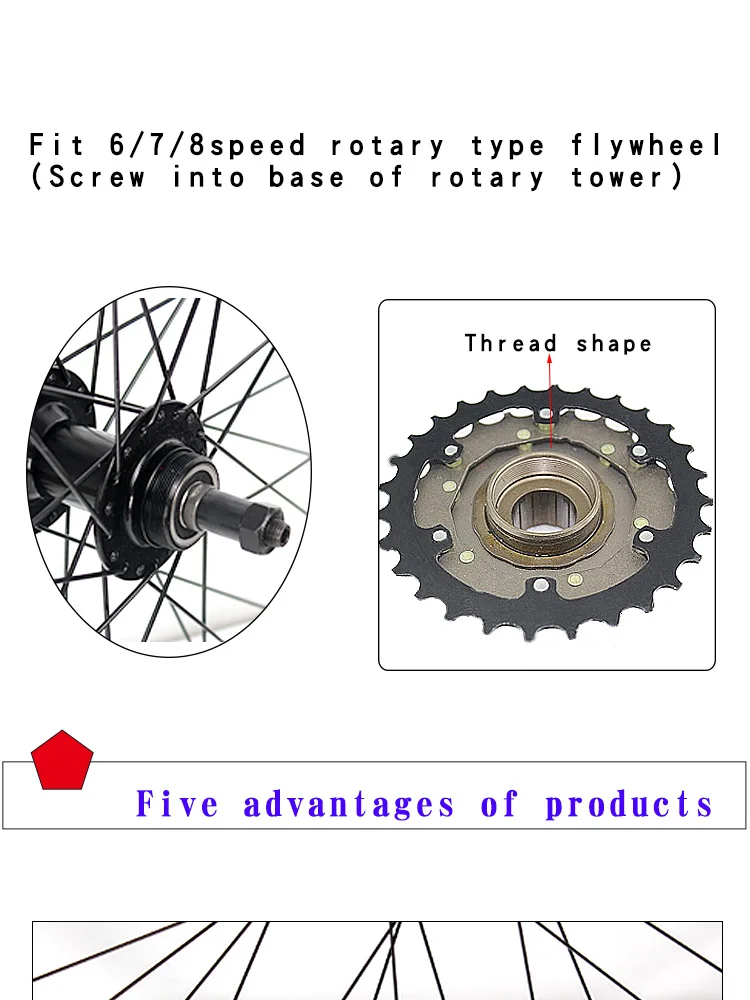 Fit 6/7/8speed rotary type flywheel
(Screw into base of rotary tower)

Thread shape

Five advantages of products