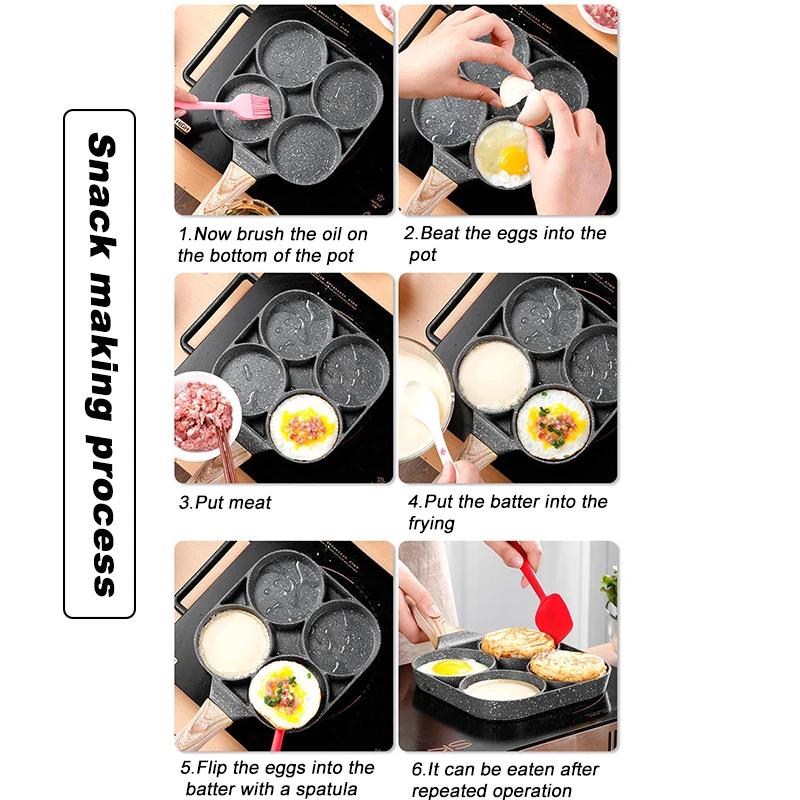 Snack making process

1.Now brush the oil on the bottom of the pot

2.Beat the eggs into the pot

3.Put meat

4.Put the batter into the frying

5.Flip the eggs into the batter with a spatula

6.It can be eaten after repeated operation