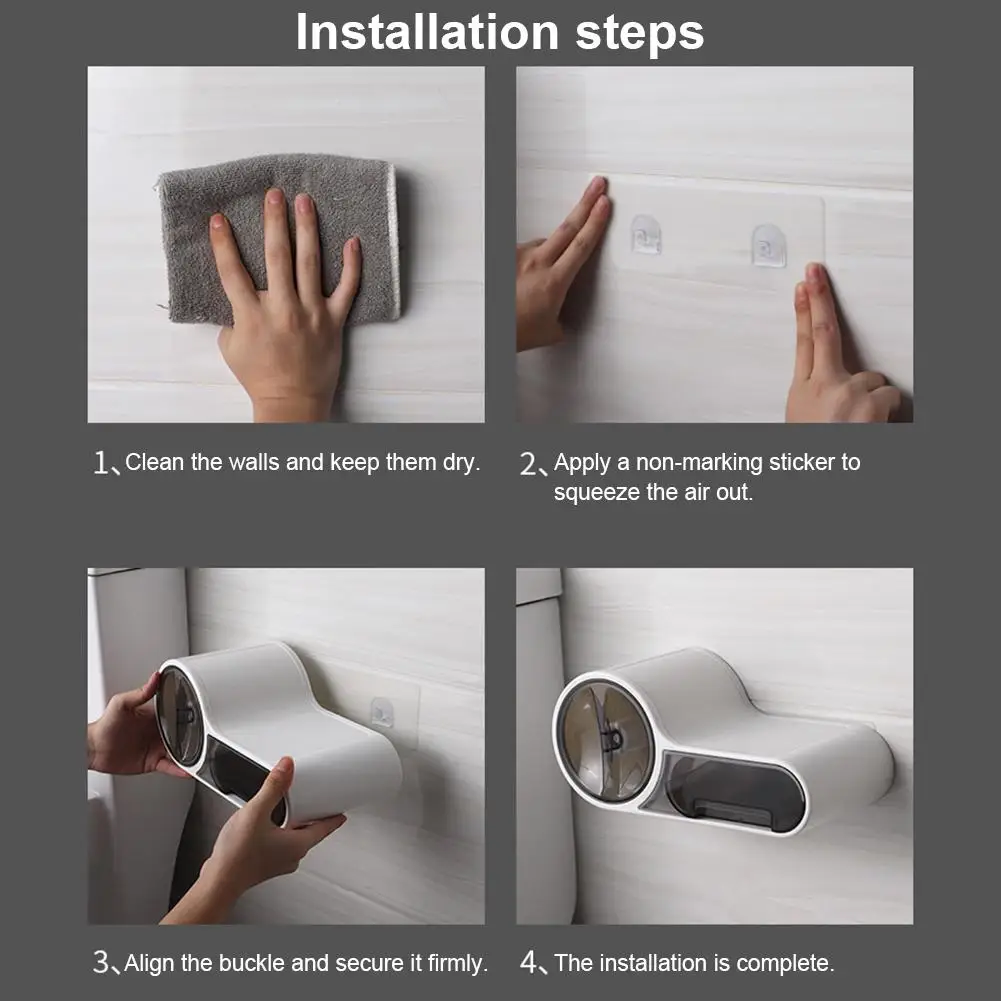 Installation steps

1、Clean the walls and keep them dry.

2、Apply a non-marking sticker to squeeze the air out.

3、Align the buckle and secure it firmly.

4、The installation is complete.