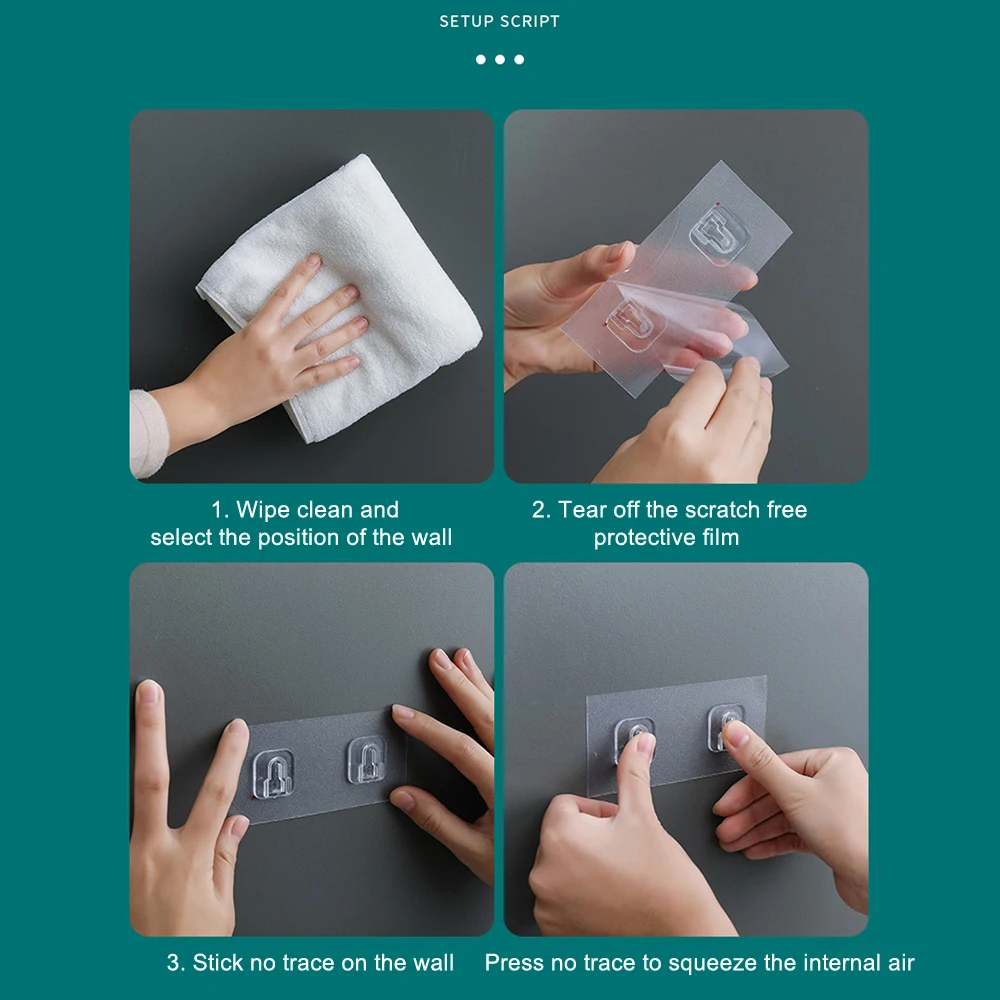 SETUP SCRIPT

1. Wipe clean and select the position of the wall

2. Tear off the scratch free protective film

3. Stick no trace on the wall

Press no trace to squeeze the internal air