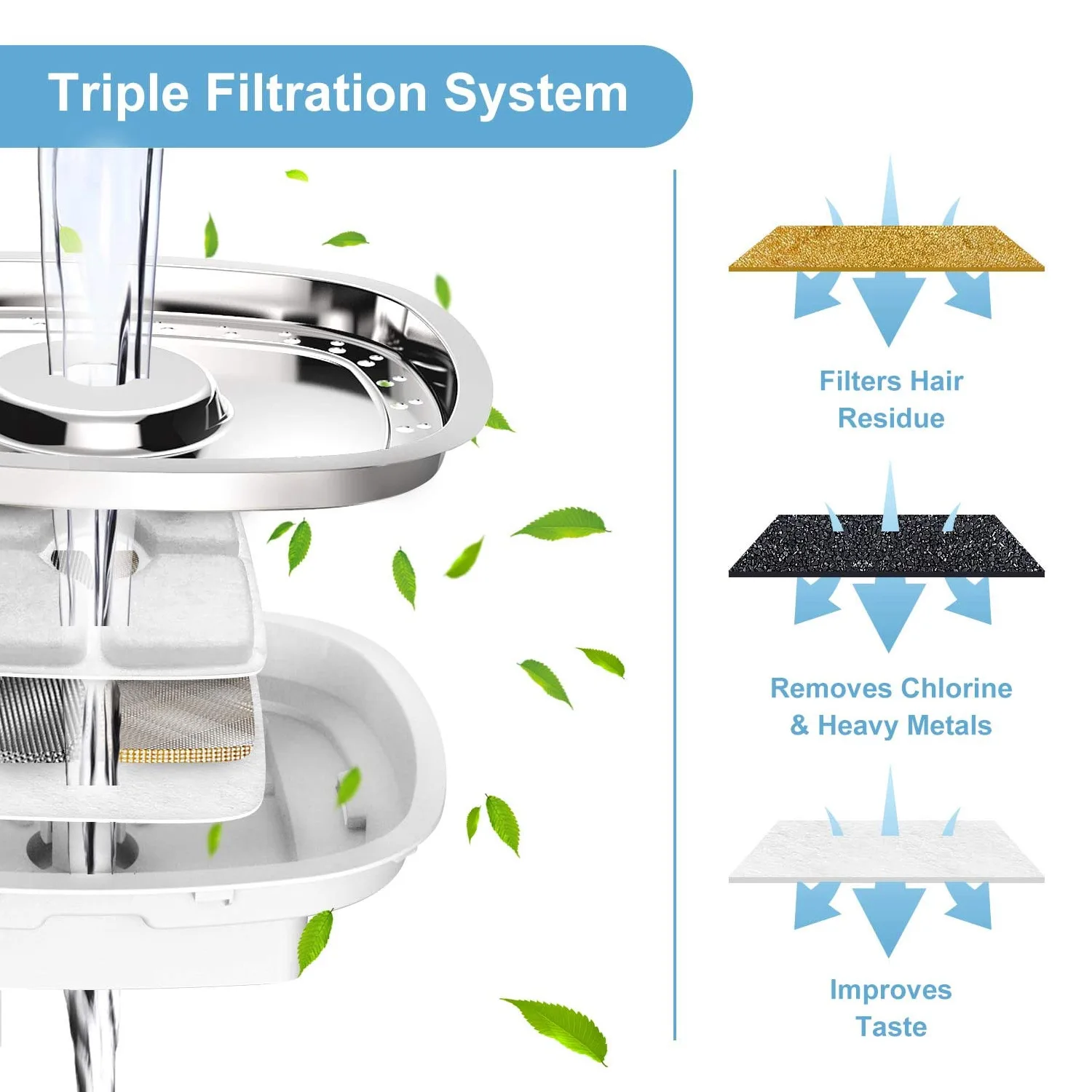 Triple Filtration System

Filters Hair Residue

Removes Chlorine & Heavy Metals

Improves Taste