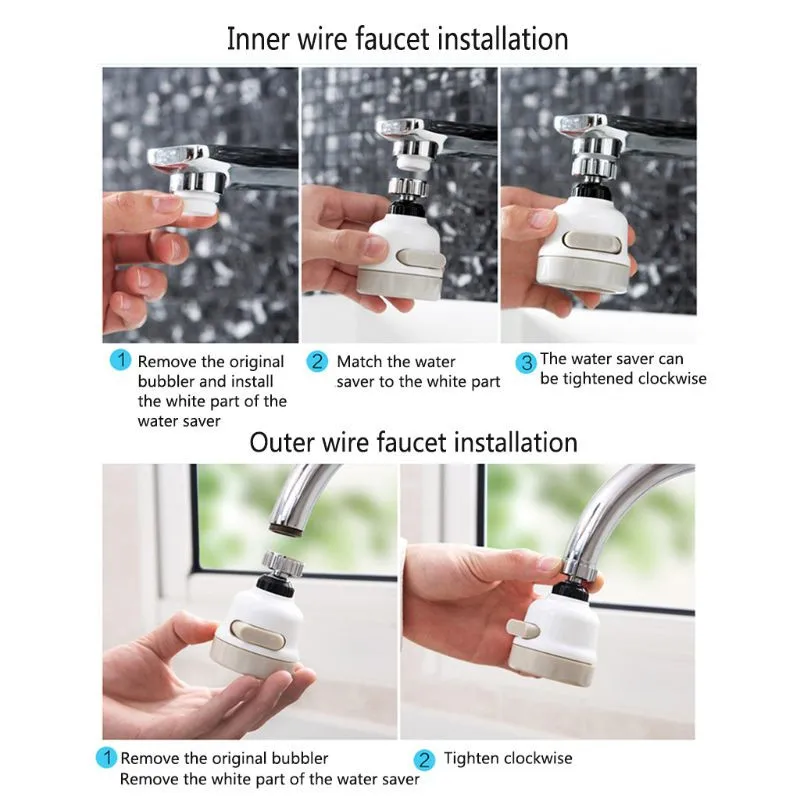 Inner wire faucet installation

1 Remove the original bubbler and install the white part of the water saver

2 Match the water saver to the white part

3 The water saver can be tightened clockwise

Outer wire faucet installation

1 Remove the original bubbler
Remove the white part of the water saver

2 Tighten clockwise