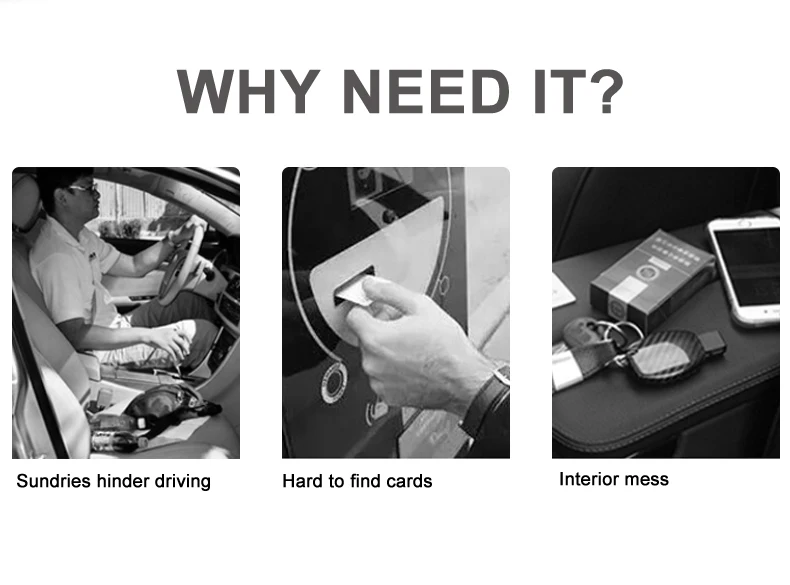 WHY NEED IT?

Sundries hinder driving

Hard to find cards

Interior mess