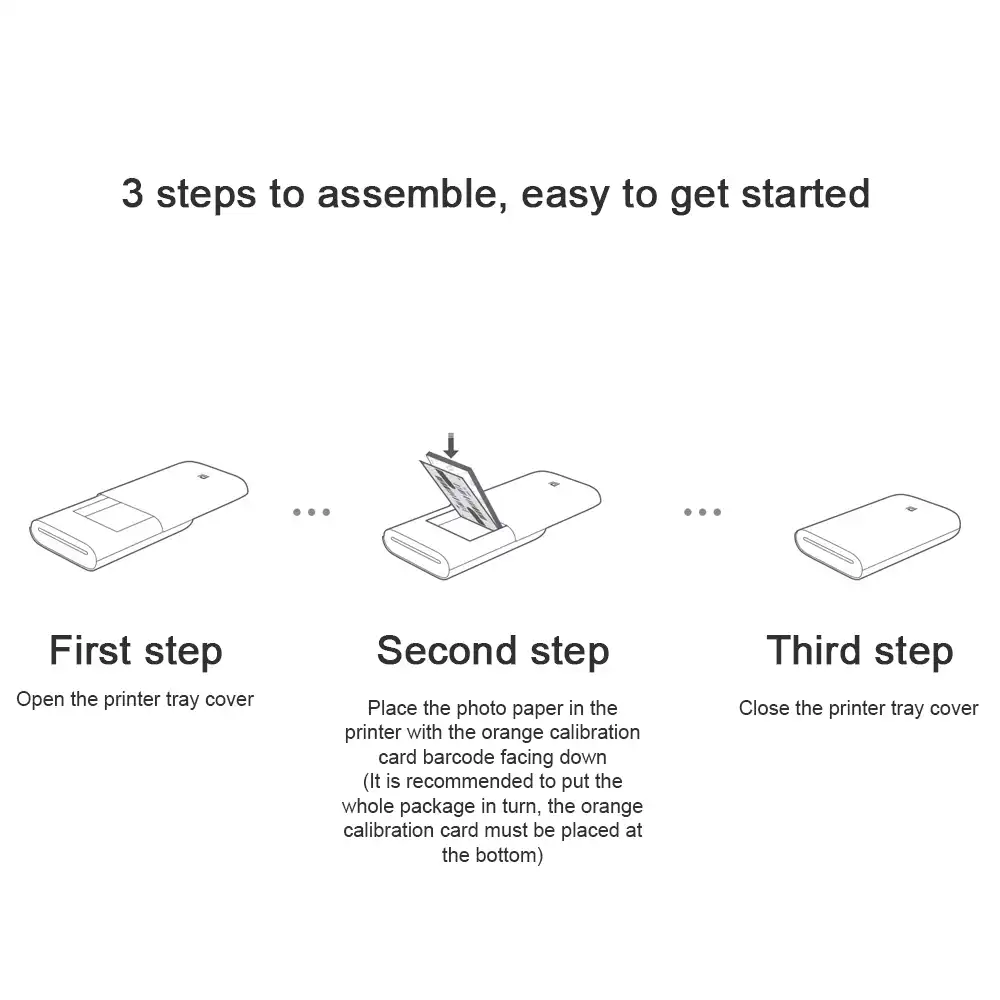 3 steps to assemble, easy to get started

First step

Open the printer tray cover

Second step

Place the photo paper in the printer with the orange calibration card barcode facing down (It is recommended to put the whole package in turn, the orange calibration card must be placed at the bottom)

Third step

Close the printer tray cover