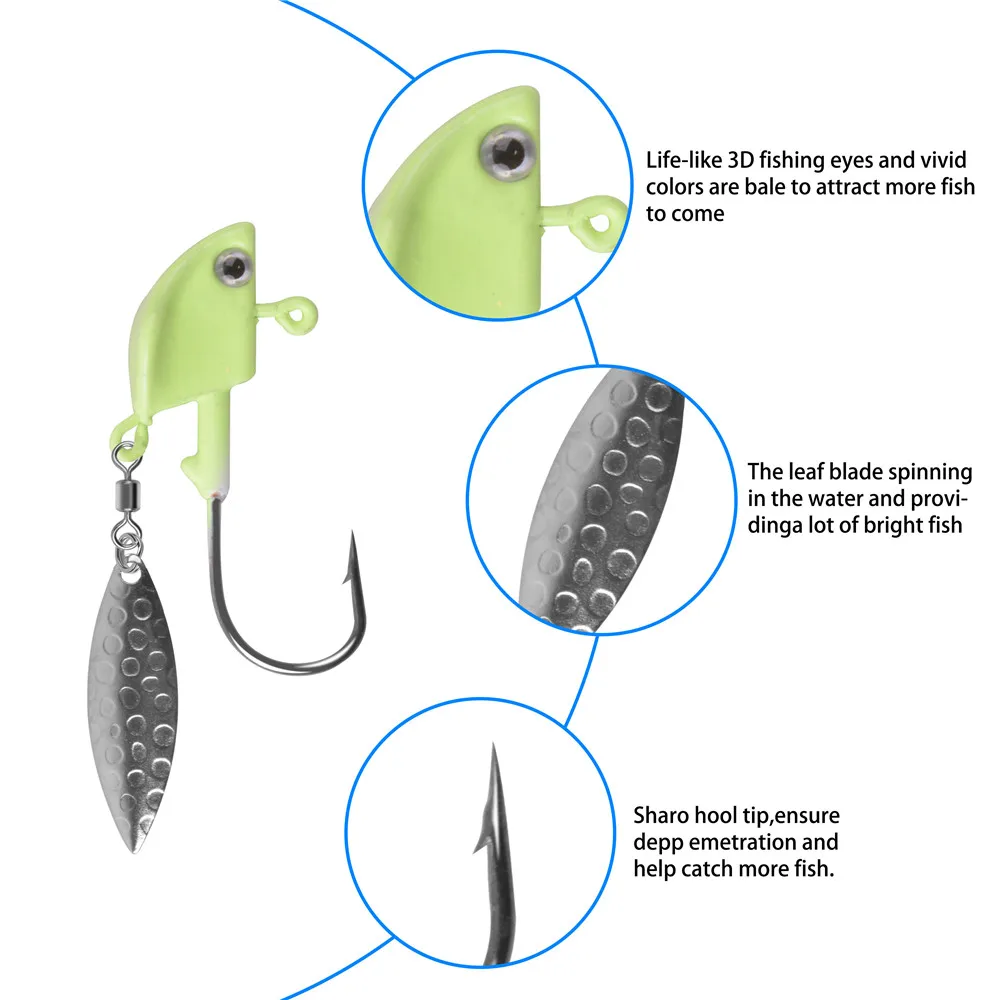 Life-like 3D fishing eyes and vivid colors are bale to attract more fish to come

The leaf blade spinning in the water and providinga lot of bright fish

Sharo hool tip,ensure depp emetration and help catch more fish.