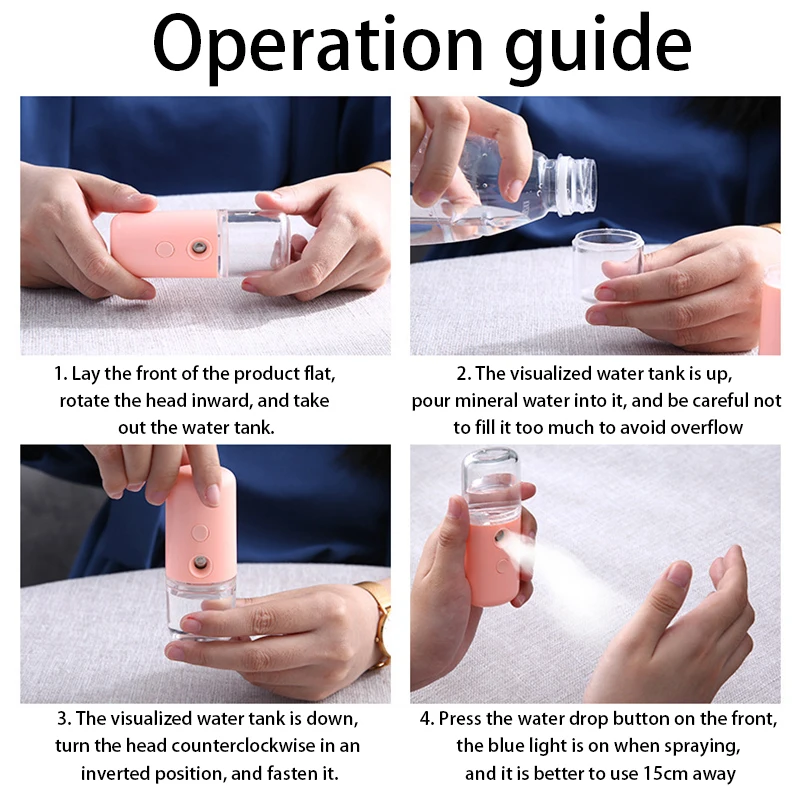 Operation guide

1. Lay the front of the product flat, rotate the head inward, and take out the water tank.

2. The visualized water tank is up, pour mineral water into it, and be careful not to fill it too much to avoid overflow

3. The visualized water tank is down, turn the head counterclockwise in an inverted position, and fasten it.

4. Press the water drop button on the front, the blue light is on when spraying, and it is better to use 15cm away