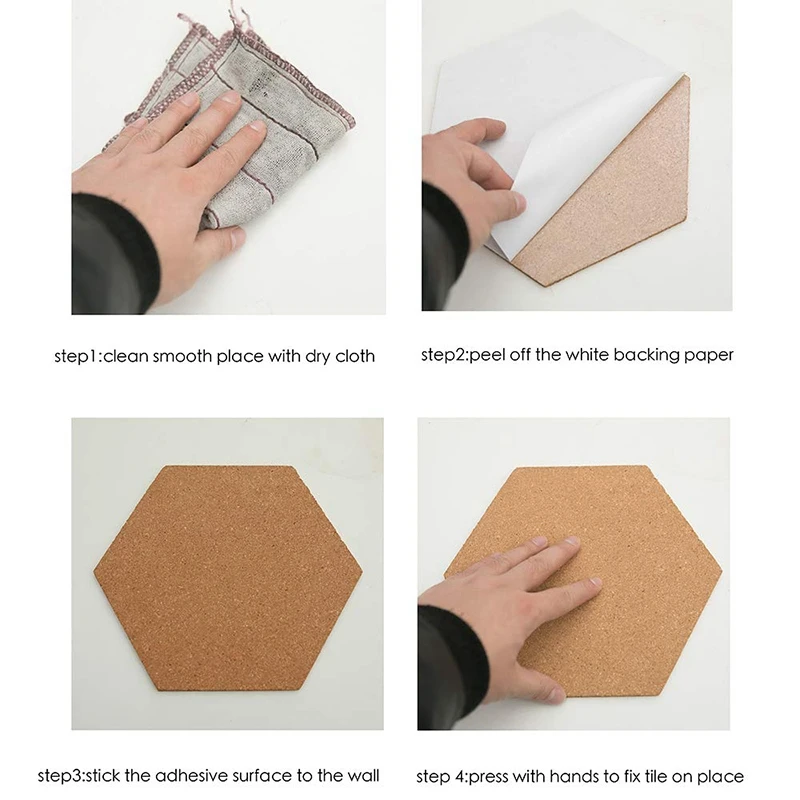 step1:clean smooth place with dry cloth

step2:peel off the white backing paper

step3:stick the adhesive surface to the wall

step 4:press with hands to fix tile on place