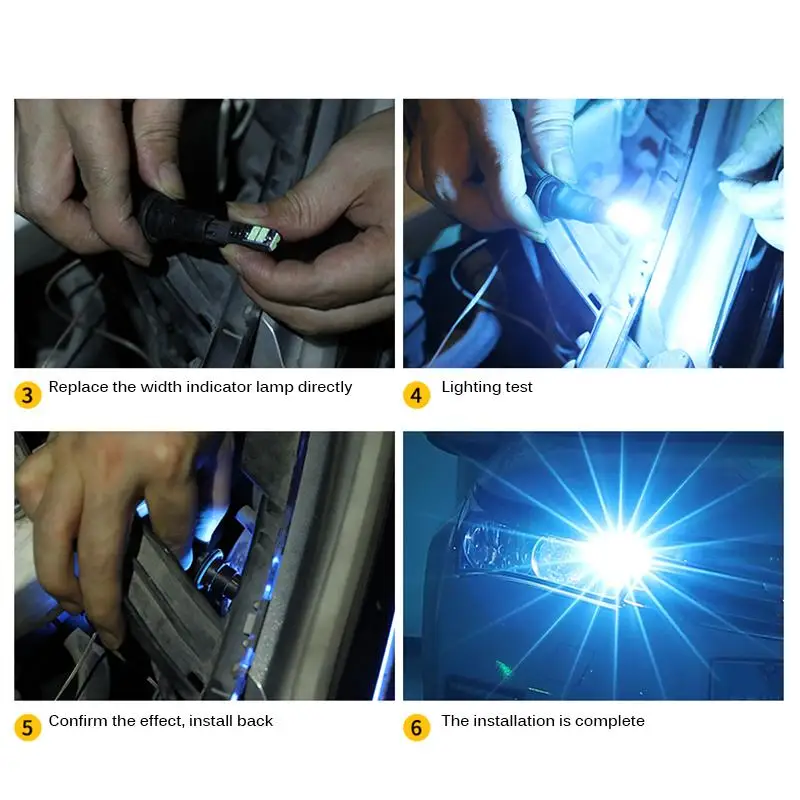 3 Replace the width indicator lamp directly

4 Lighting test

5 Confirm the effect, install back

6 The installation is complete