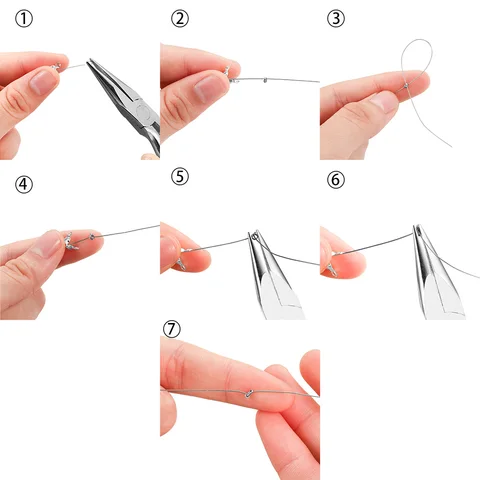 ①

②

③

④

⑤

⑥

⑦