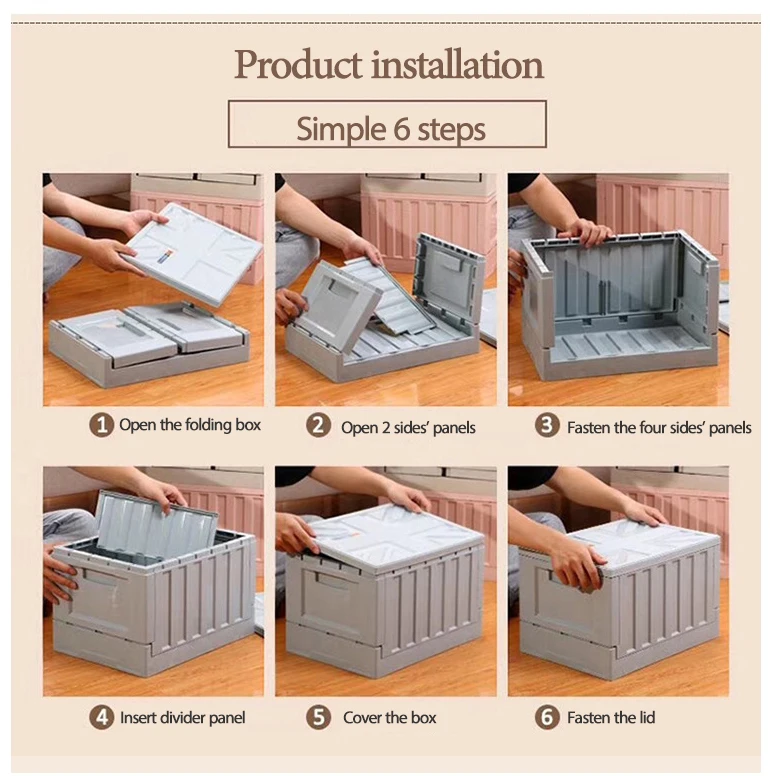 Product installation

Simple 6 steps

1 Open the folding box

2 Open 2 sides' panels

3 Fasten the four sides' panels

4 Insert divider panel

5 Cover the box

6 Fasten the lid