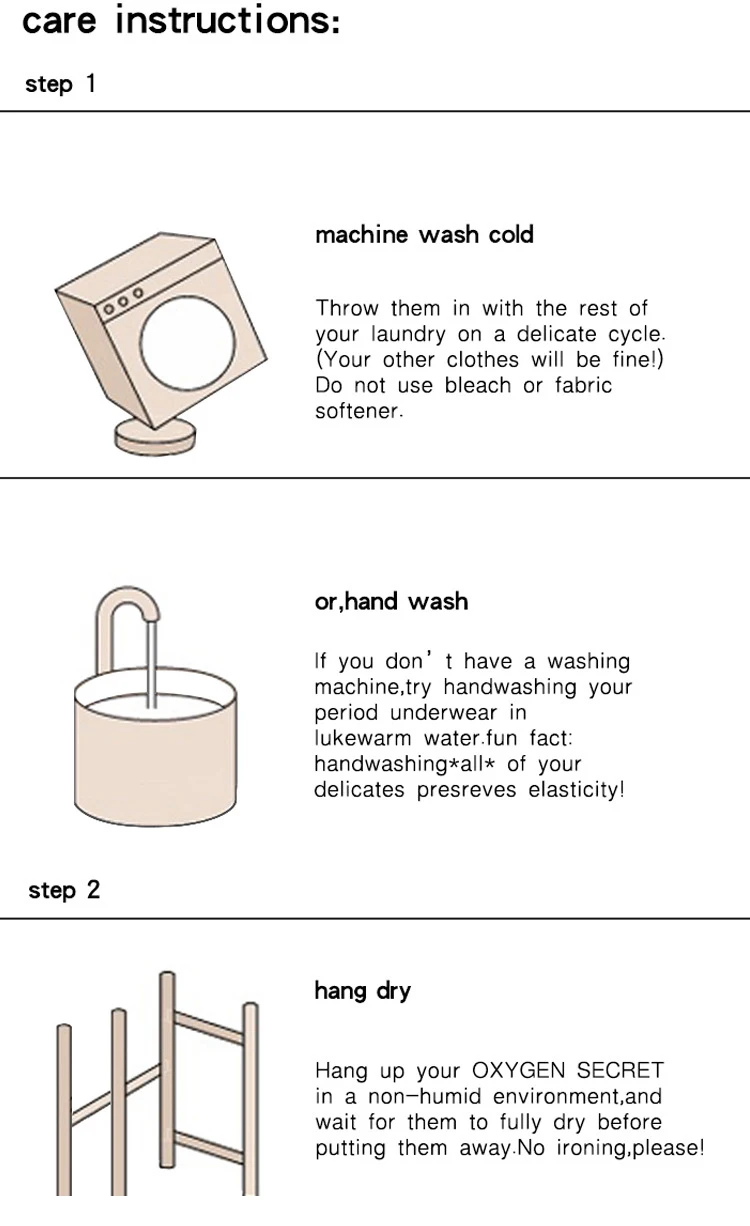 care instructions:

step 1

machine wash cold

Throw them in with the rest of your laundry on a delicate cycle. (Your other clothes will be fine!) Do not use bleach or fabric softener.

or,hand wash

If you don't have a washing machine,try handwashing your period underwear in lukewarm water.fun fact: handwashing*all* of your delicates presreves elasticity!

step 2

hang dry

Hang up your OXYGEN SECRET in a non-humid environment,and wait for them to fully dry before putting them away.No ironing,please!