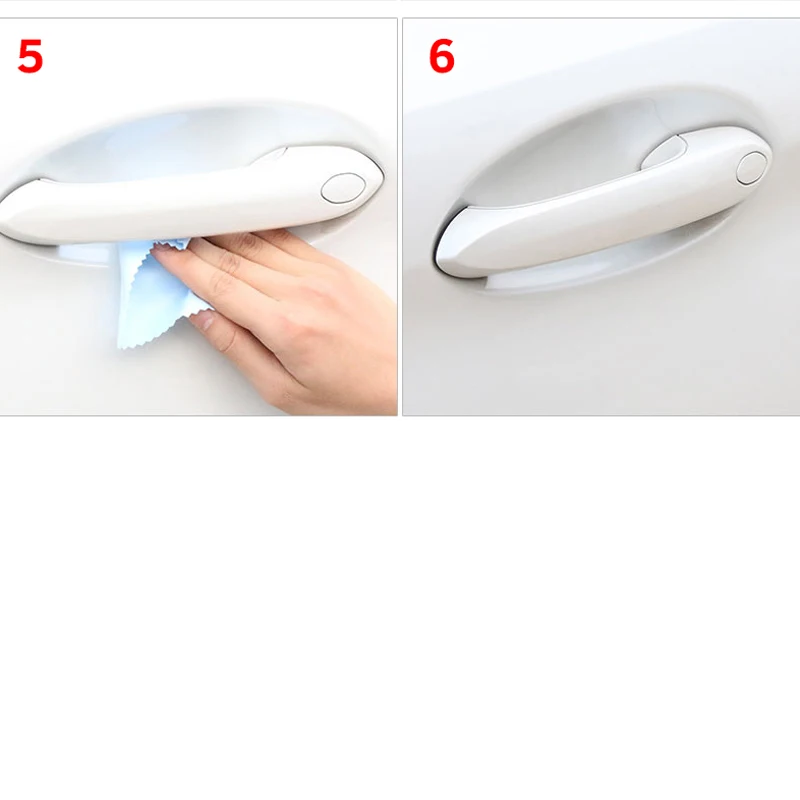 5

6