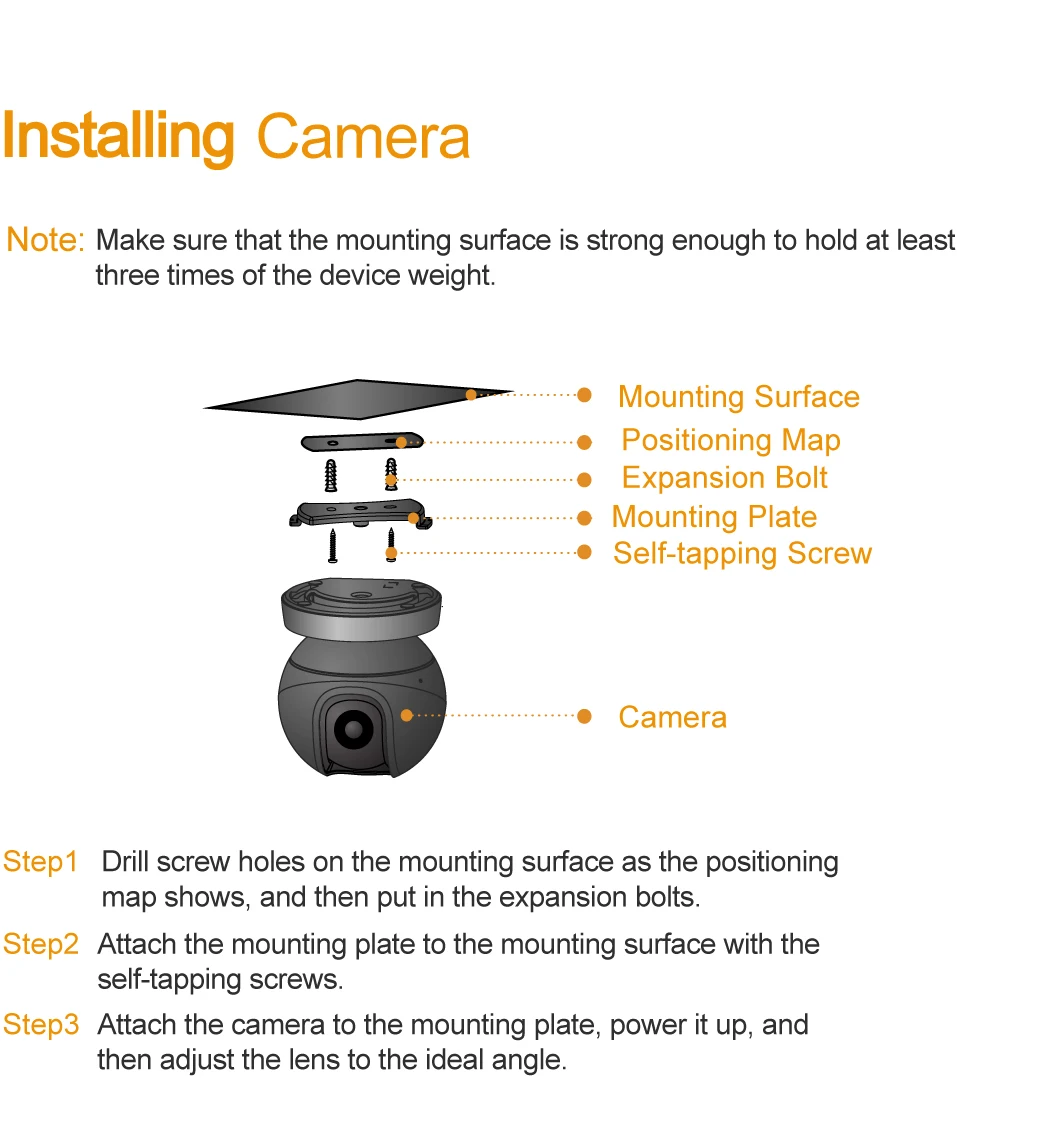 Installing Camera

Note: Make sure that the mounting surface is strong enough to hold at least three times of the device weight.

Mounting Surface
Positioning Map
Expansion Bolt
Mounting Plate
Self-tapping Screw
Camera

Step1 Drill screw holes on the mounting surface as the positioning map shows, and then put in the expansion bolts.

Step2 Attach the mounting plate to the mounting surface with the self-tapping screws.

Step3 Attach the camera to the mounting plate, power it up, and then adjust the lens to the ideal angle.