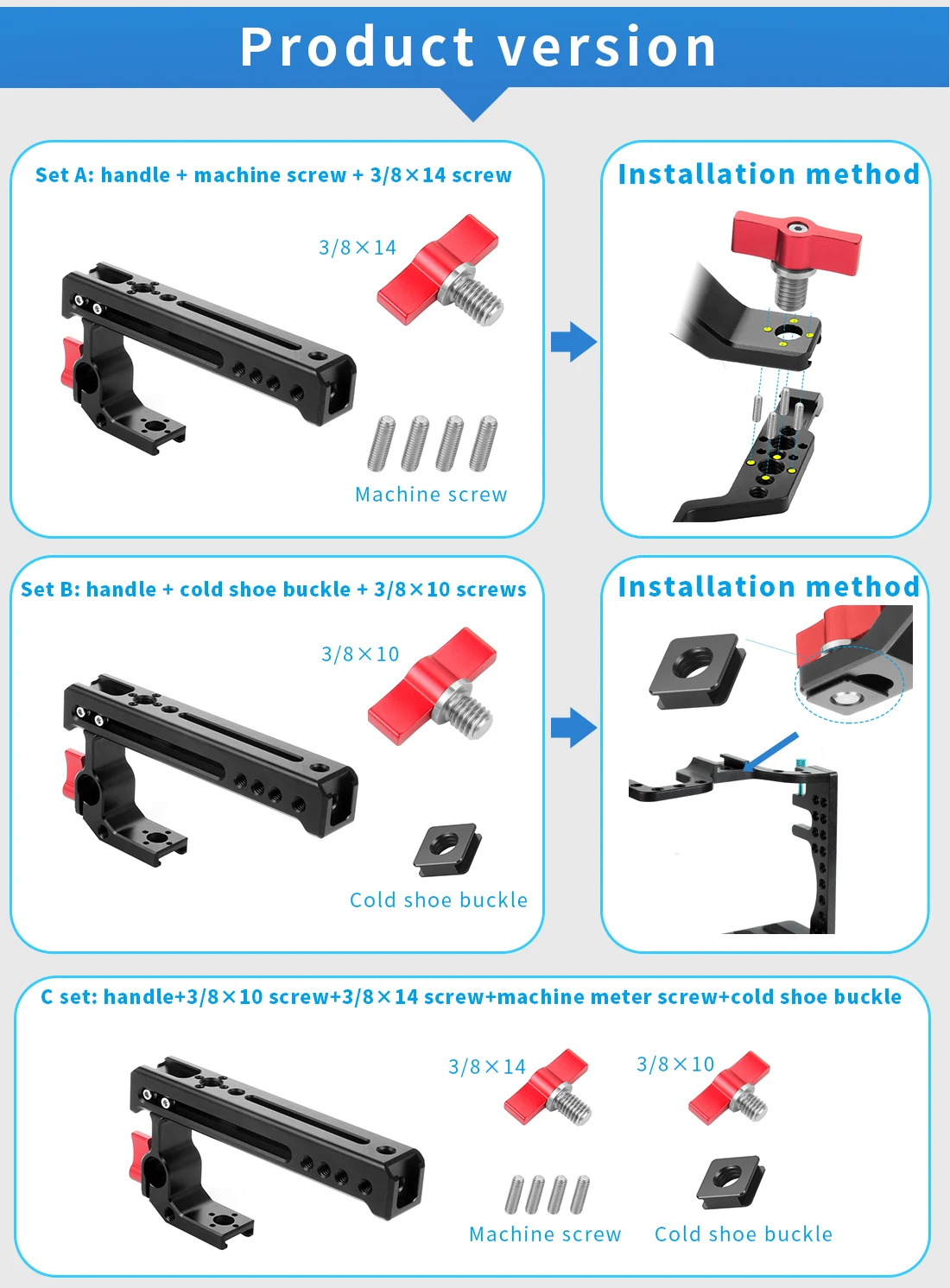 Product version

Set A: handle + machine screw + 3/8×14 screw

3/8×14

Machine screw

Installation method

Set B: handle + cold shoe buckle + 3/8×10 screws

3/8×10

Cold shoe buckle

Installation method

C set: handle+3/8×10 screw+3/8×14 screw+machine meter screw+cold shoe buckle

3/8×14

3/8×10

Machine screw

Cold shoe buckle