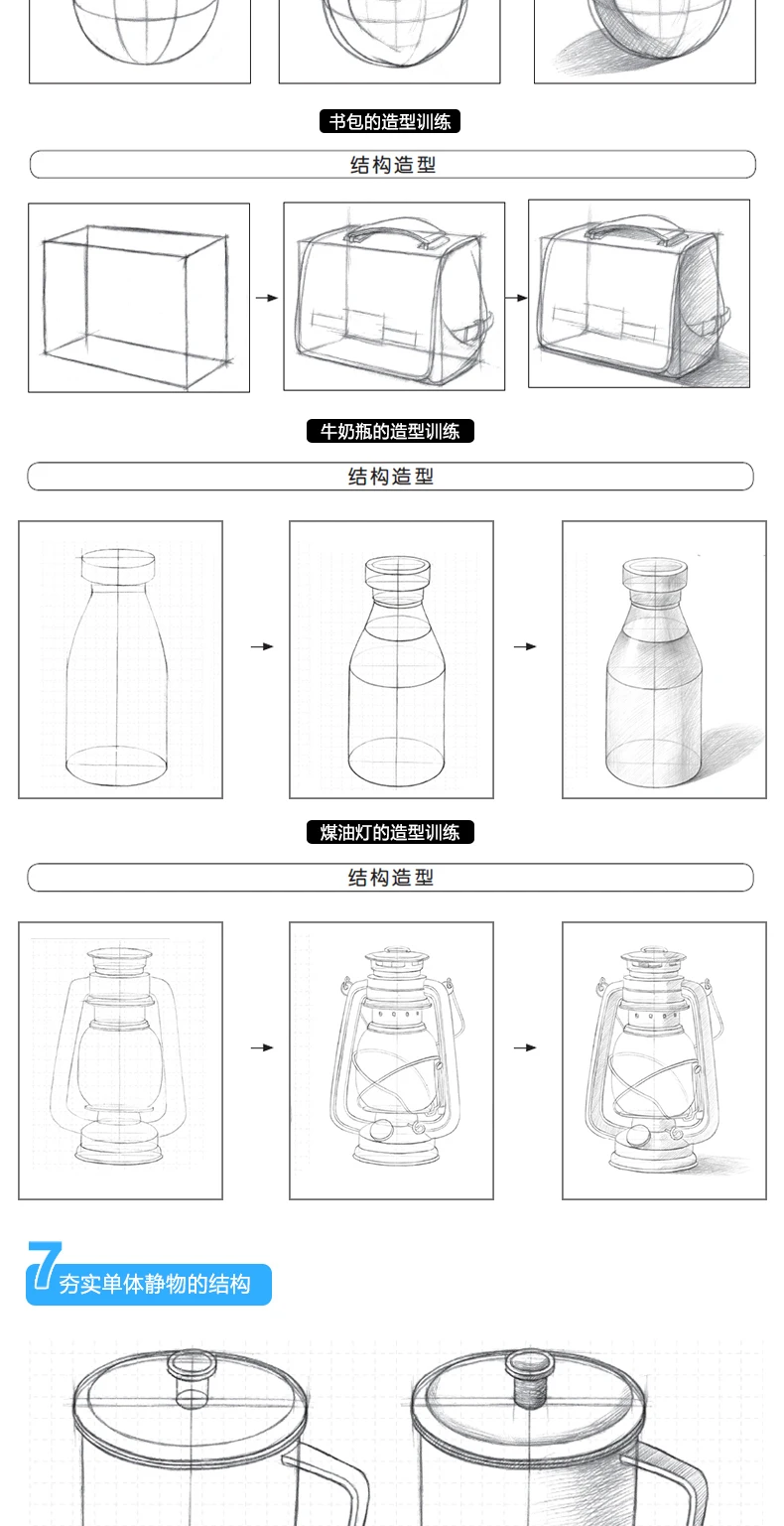 书包的造型训练

结构造型

牛奶瓶的造型训练

结构造型

煤油灯的造型训练

结构造型

7 夯实单体静物的结构